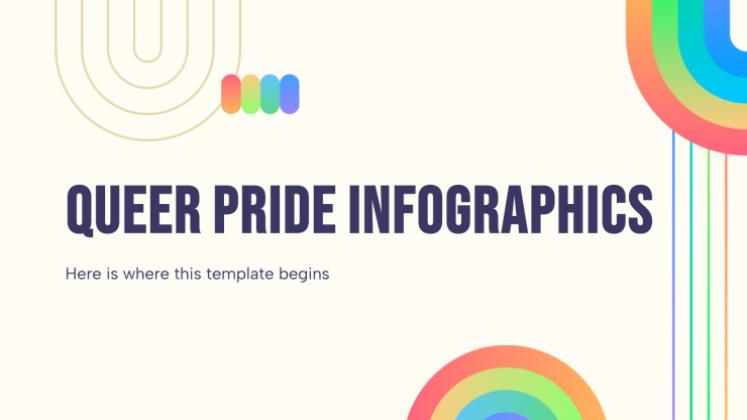 QUEER PRIDE INFOGRAPHICS

Here is where this template begins