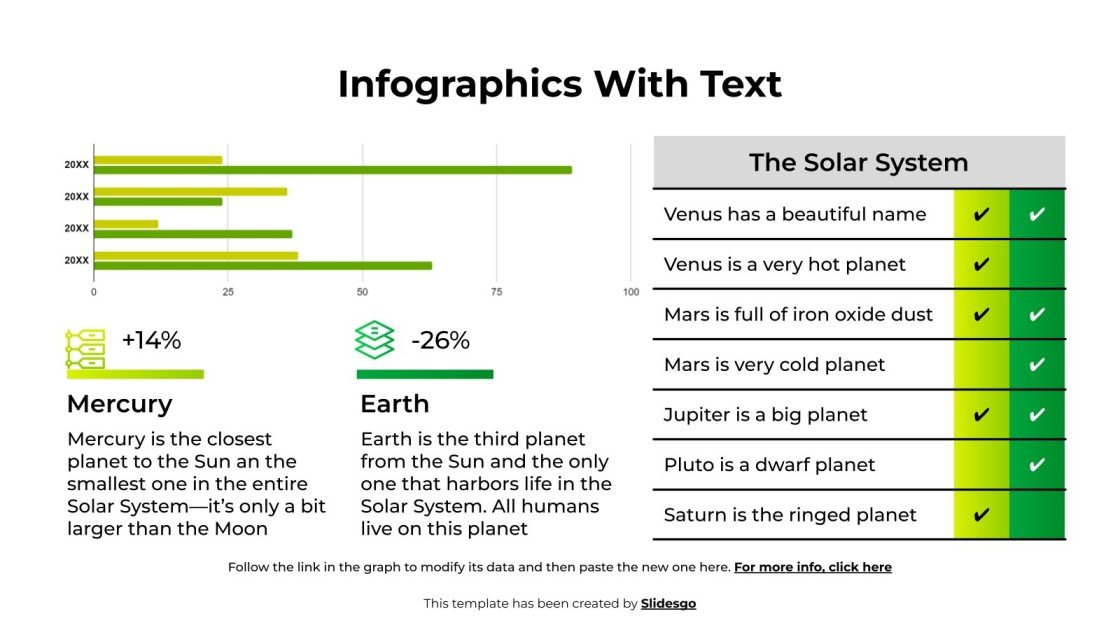 Infographics With Text

20XX
20XX
20XX
20XX
0 25 50 75 100

+14%

Mercury

Mercury is the closest planet to the Sun an the smallest one in the entire Solar System—it's only a bit larger than the Moon

-26%

Earth

Earth is the third planet from the Sun and the only one that harbors life in the Solar System. All humans live on this planet

| The Solar System | | |
|---|---|---|
| Venus has a beautiful name | ✔ | ✔ |
| Venus is a very hot planet | ✔ | |
| Mars is full of iron oxide dust | ✔ | ✔ |
| Mars is very cold planet | | ✔ |
| Jupiter is a big planet | ✔ | ✔ |
| Pluto is a dwarf planet | | ✔ |
| Saturn is the ringed planet | ✔ | |

Follow the link in the graph to modify its data and then paste the new one here. For more info, click here

This template has been created by Slidesgo