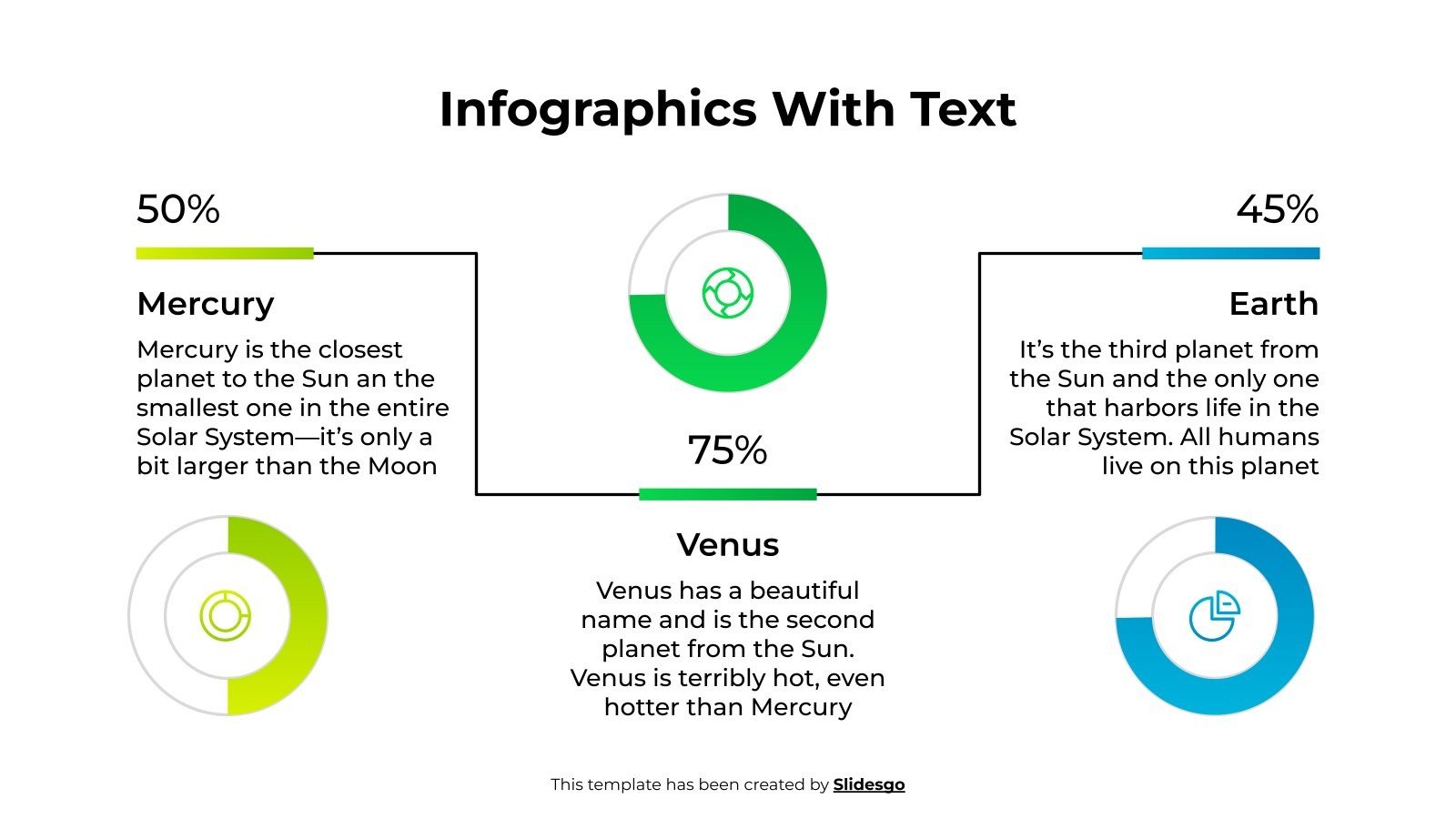 Infographics With Text

50%

Mercury

Mercury is the closest planet to the Sun an the smallest one in the entire Solar System—it's only a bit larger than the Moon

75%

Venus

Venus has a beautiful name and is the second planet from the Sun. Venus is terribly hot, even hotter than Mercury

45%

Earth

It's the third planet from the Sun and the only one that harbors life in the Solar System. All humans live on this planet

This template has been created by Slidesgo