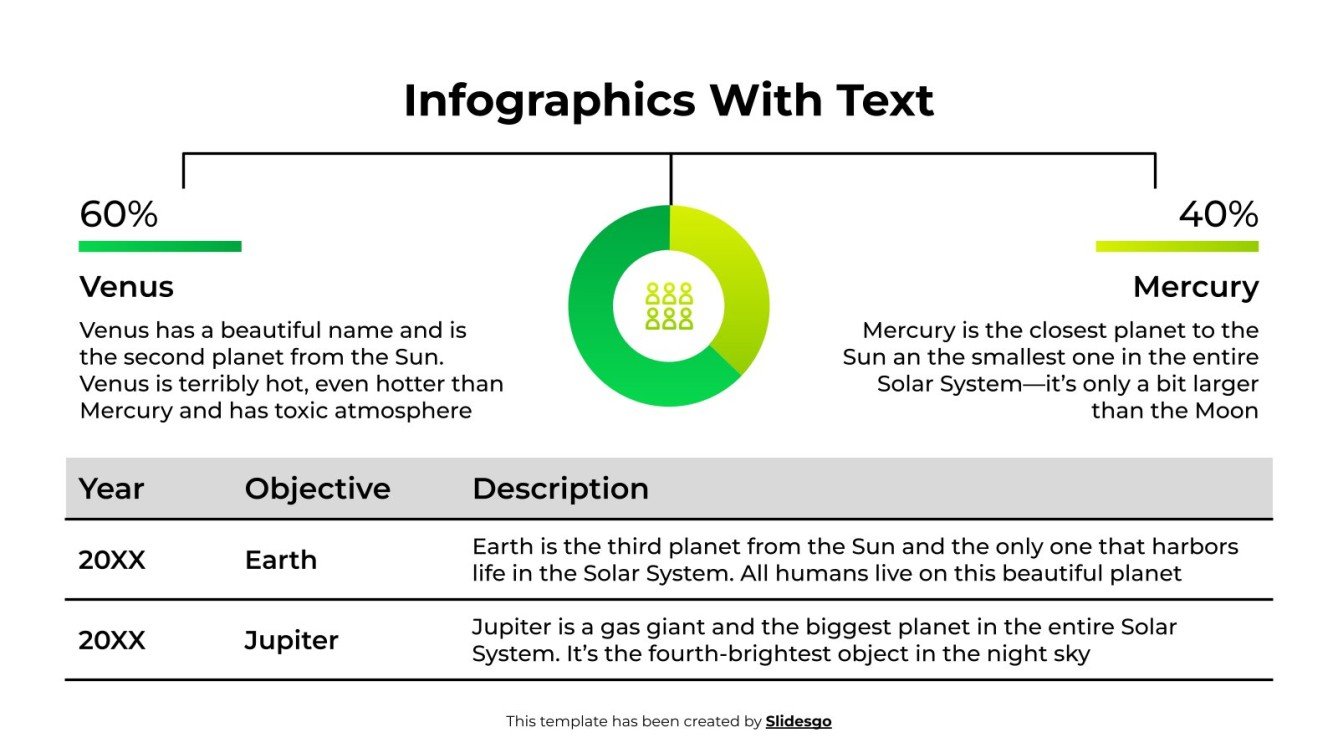 Infographics With Text

60%

Venus

Venus has a beautiful name and is the second planet from the Sun. Venus is terribly hot, even hotter than Mercury and has toxic atmosphere

40%

Mercury

Mercury is the closest planet to the Sun an the smallest one in the entire Solar System—it's only a bit larger than the Moon

| Year | Objective | Description |
|---|---|---|
| 20XX | Earth | Earth is the third planet from the Sun and the only one that harbors life in the Solar System. All humans live on this beautiful planet |
| 20XX | Jupiter | Jupiter is a gas giant and the biggest planet in the entire Solar System. It's the fourth-brightest object in the night sky |

This template has been created by Slidesgo