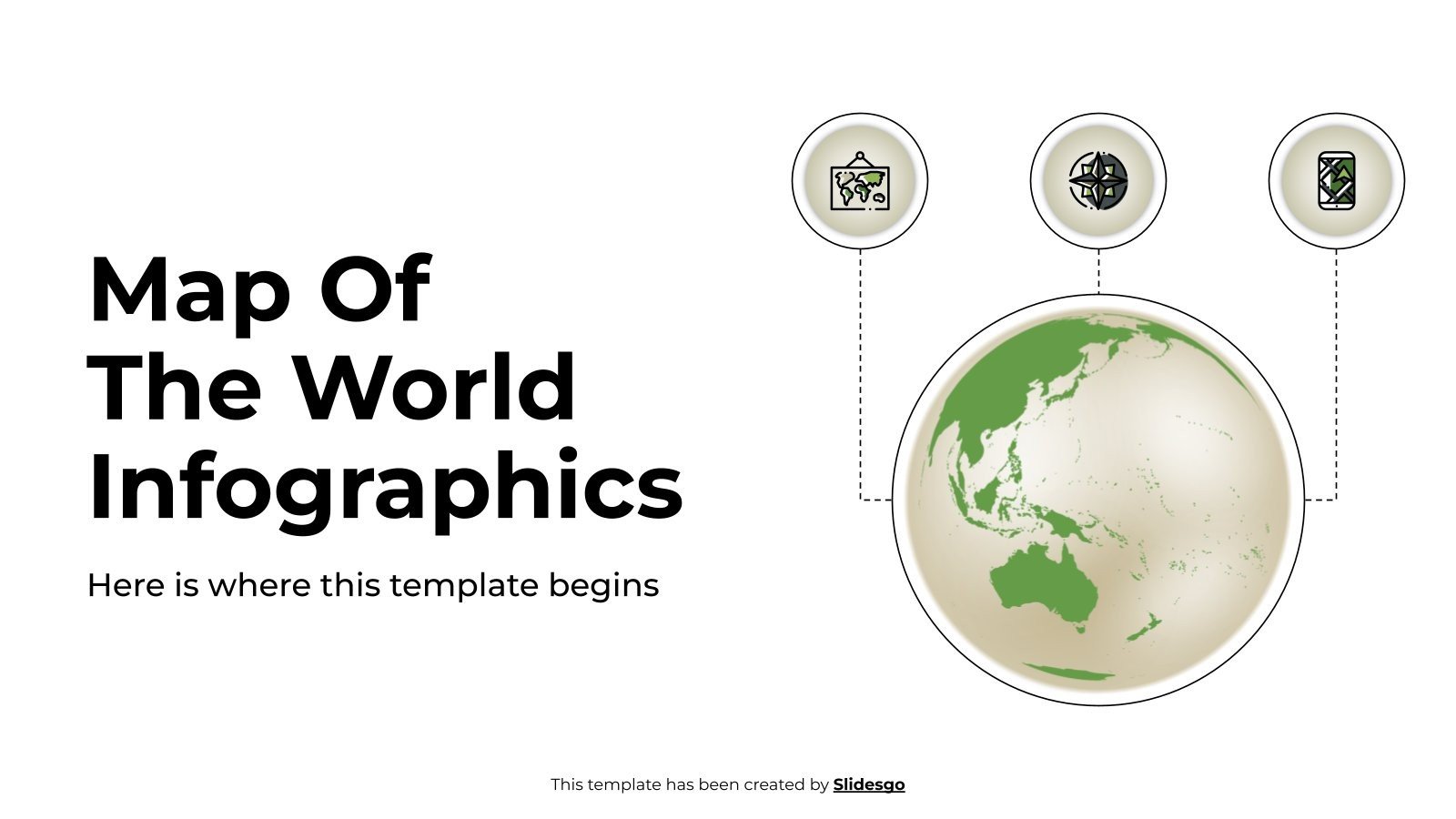 Map Of The World Infographics

Here is where this template begins

This template has been created by Slidesgo