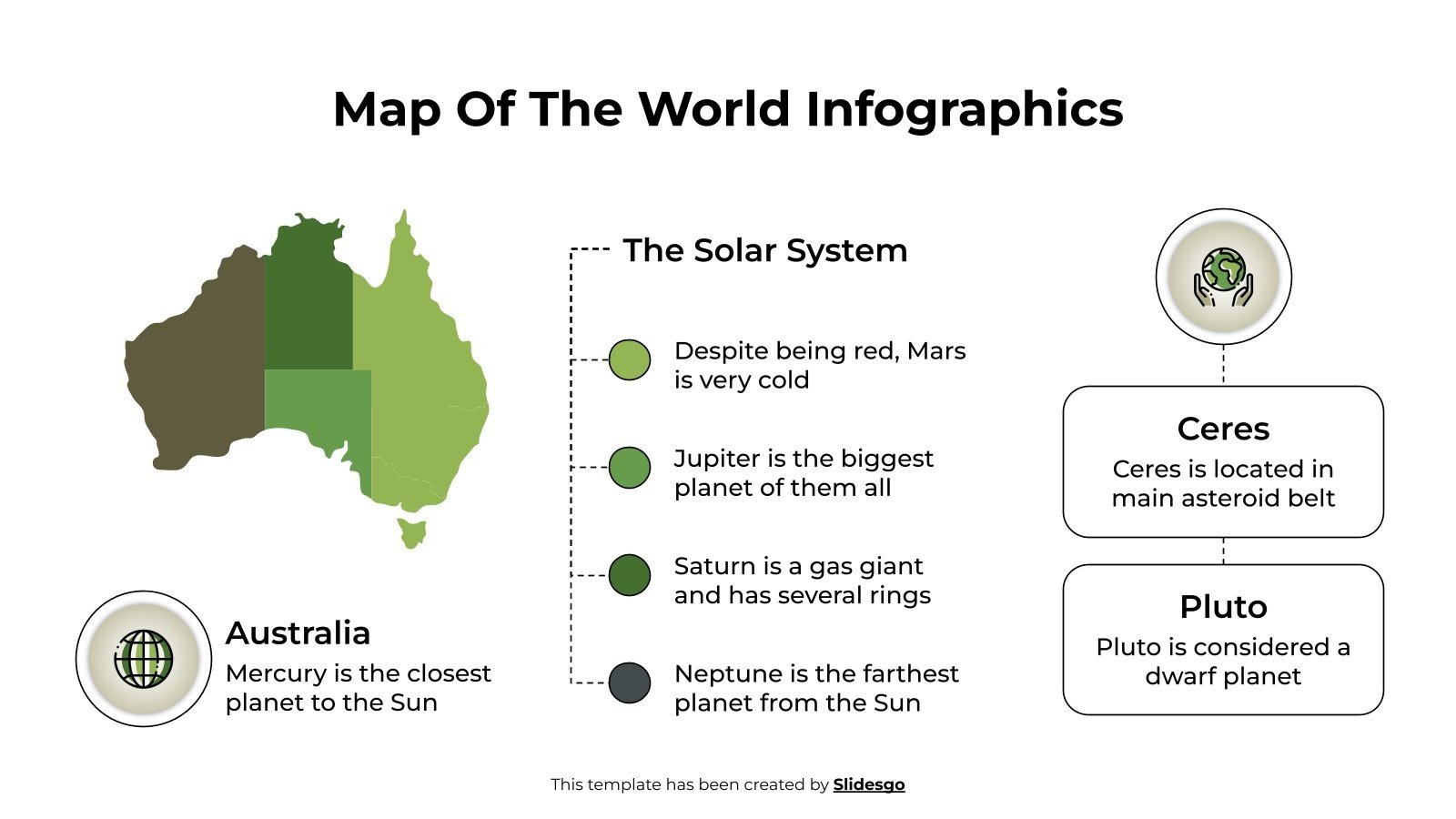 Map Of The World Infographics

Australia
Mercury is the closest planet to the Sun

The Solar System

Despite being red, Mars is very cold

Jupiter is the biggest planet of them all

Saturn is a gas giant and has several rings

Neptune is the farthest planet from the Sun

Ceres
Ceres is located in main asteroid belt

Pluto
Pluto is considered a dwarf planet

This template has been created by Slidesgo