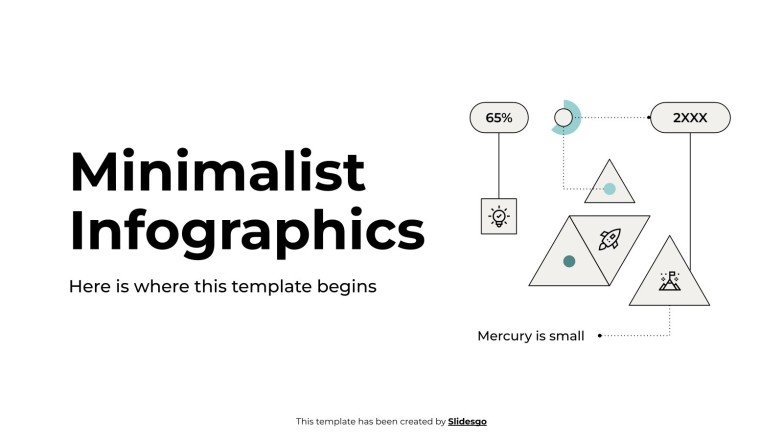 Minimalist Infographics

Here is where this template begins

65%

2XXX

Mercury is small

This template has been created by Slidesgo