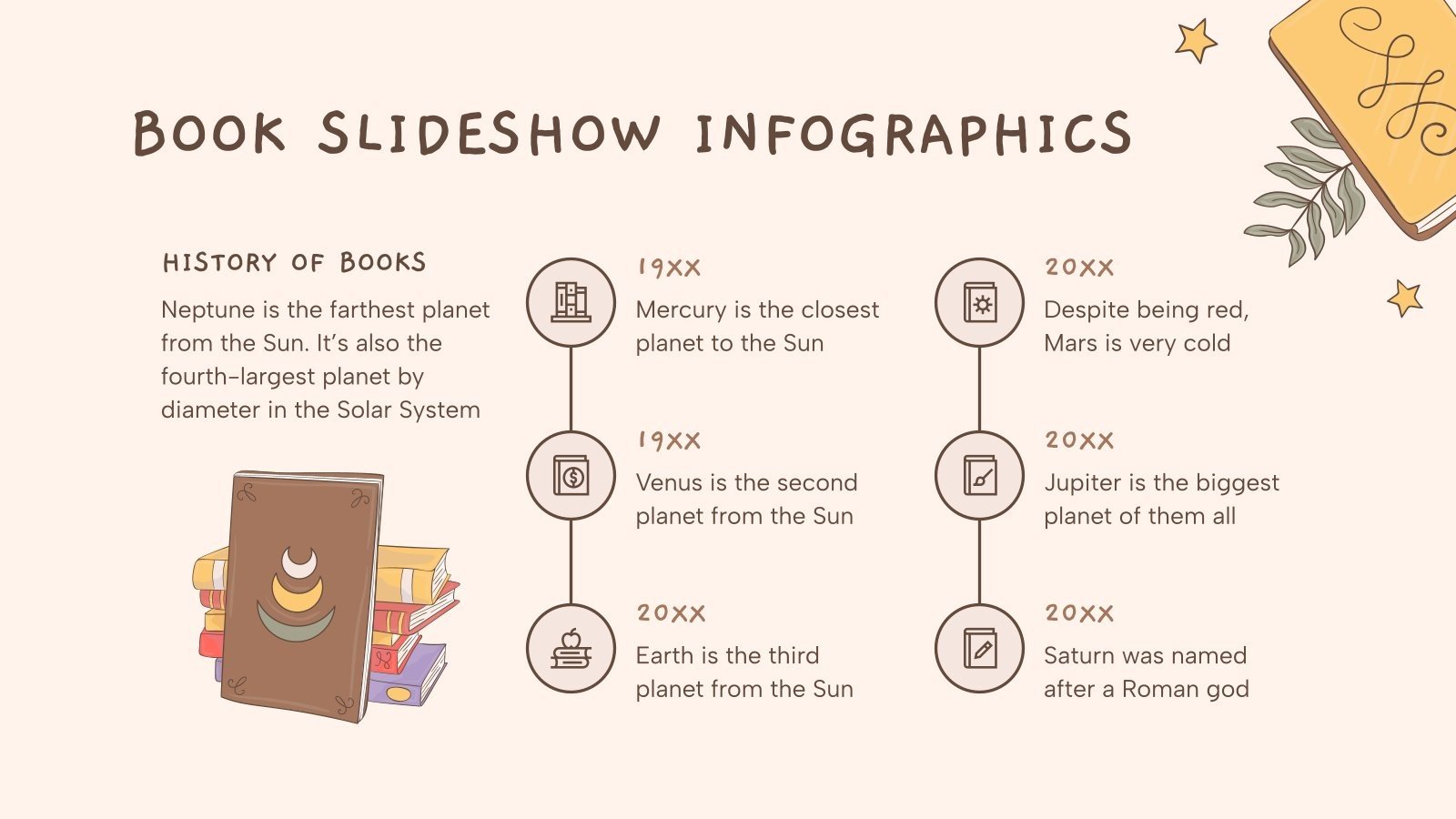 BOOK SLIDESHOW INFOGRAPHICS

HISTORY OF BOOKS

Neptune is the farthest planet from the Sun. It's also the fourth-largest planet by diameter in the Solar System

19XX

Mercury is the closest planet to the Sun

19XX

Venus is the second planet from the Sun

20XX

Earth is the third planet from the Sun

20XX

Despite being red, Mars is very cold

20XX

Jupiter is the biggest planet of them all

20XX

Saturn was named after a Roman god