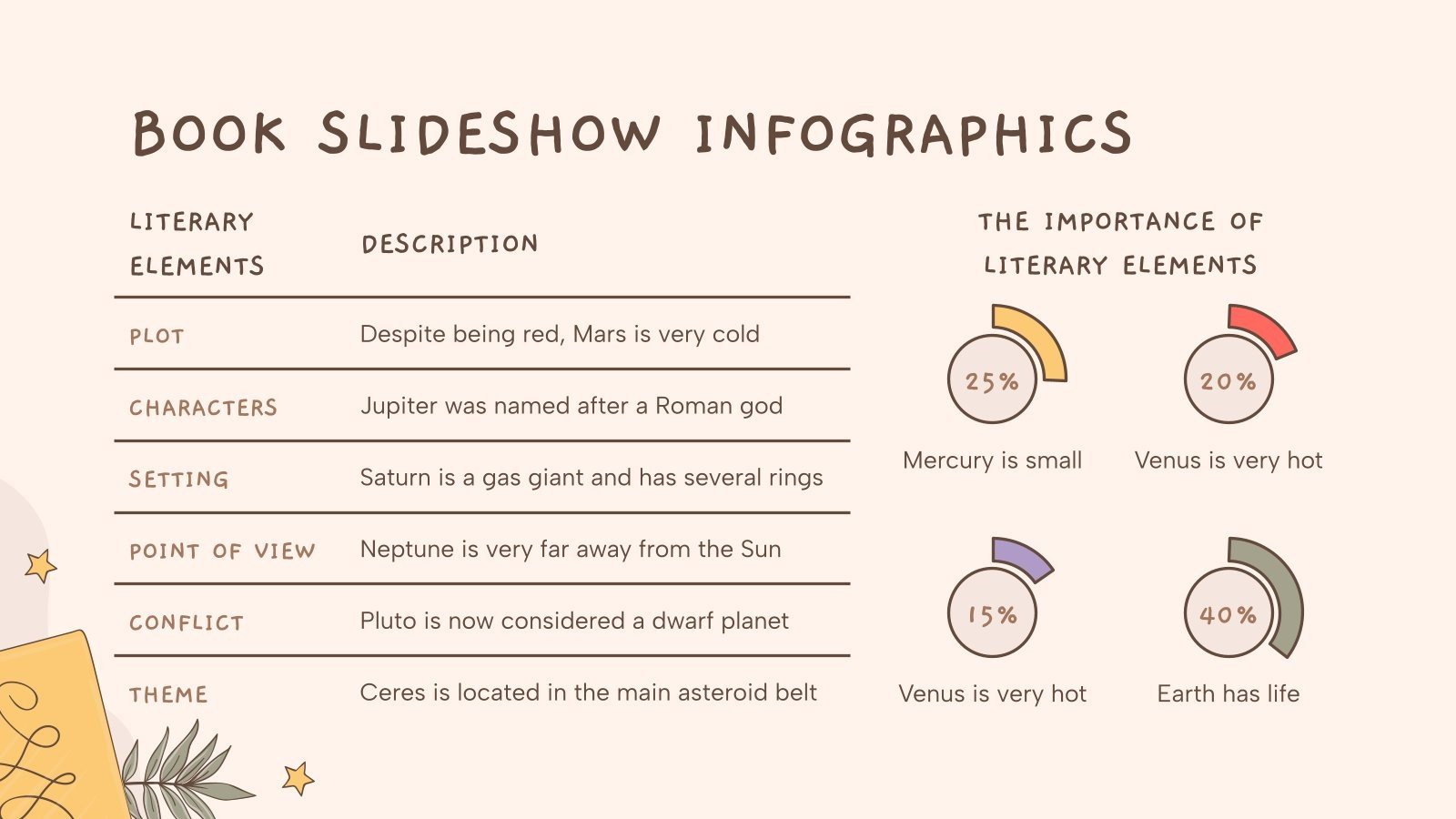 BOOK SLIDESHOW INFOGRAPHICS

| LITERARY ELEMENTS | DESCRIPTION |
|---|---|
| PLOT | Despite being red, Mars is very cold |
| CHARACTERS | Jupiter was named after a Roman god |
| SETTING | Saturn is a gas giant and has several rings |
| POINT OF VIEW | Neptune is very far away from the Sun |
| CONFLICT | Pluto is now considered a dwarf planet |
| THEME | Ceres is located in the main asteroid belt |

THE IMPORTANCE OF LITERARY ELEMENTS

25%
Mercury is small

20%
Venus is very hot

15%
Venus is very hot

40%
Earth has life