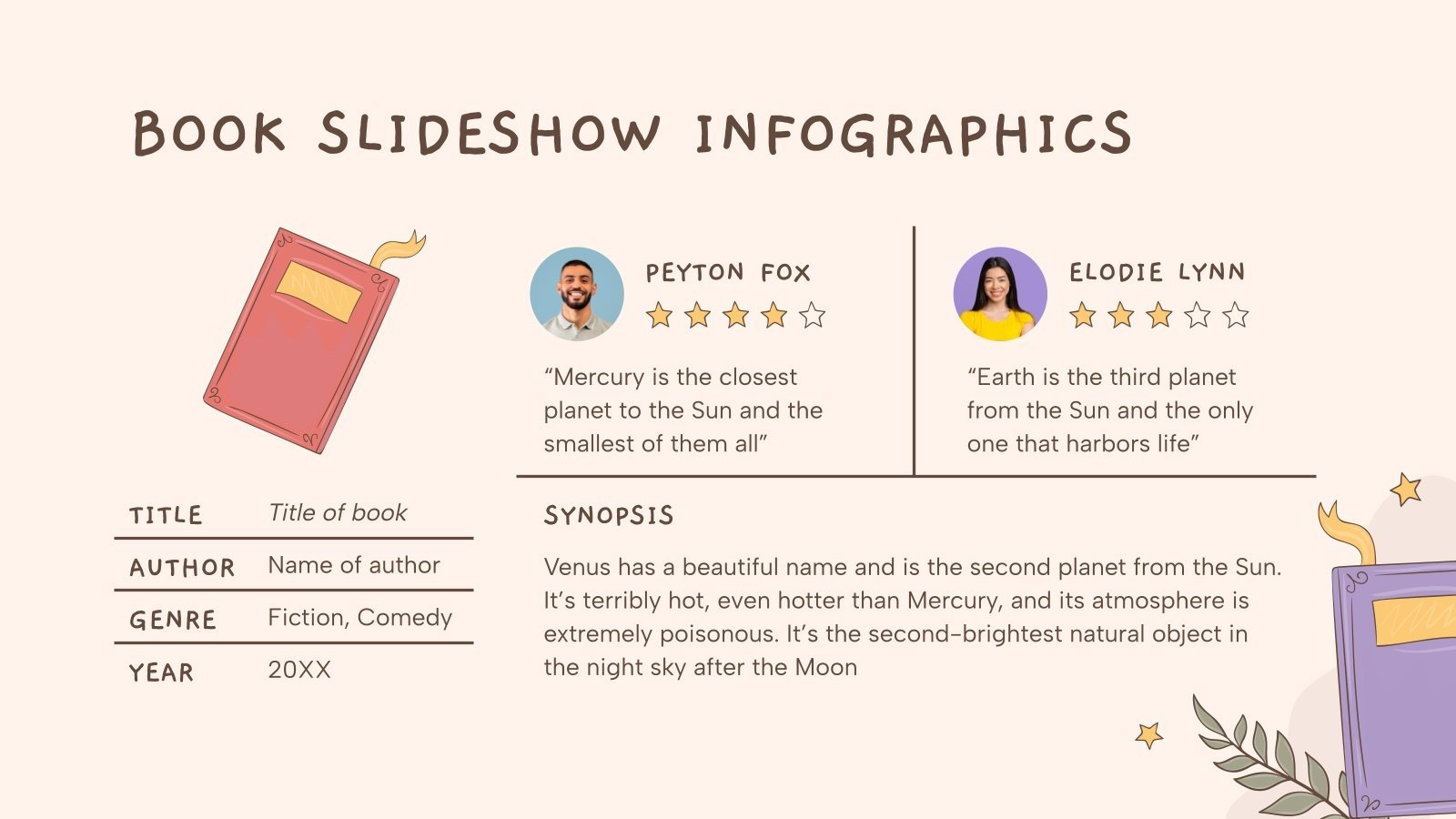 BOOK SLIDESHOW INFOGRAPHICS

PEYTON FOX

“Mercury is the closest planet to the Sun and the smallest of them all”

ELODIE LYNN

“Earth is the third planet from the Sun and the only one that harbors life”

| TITLE | Title of book |
|---|---|
| AUTHOR | Name of author |
| GENRE | Fiction, Comedy |
| YEAR | 20XX |

SYNOPSIS

Venus has a beautiful name and is the second planet from the Sun. It’s terribly hot, even hotter than Mercury, and its atmosphere is extremely poisonous. It’s the second-brightest natural object in the night sky after the Moon