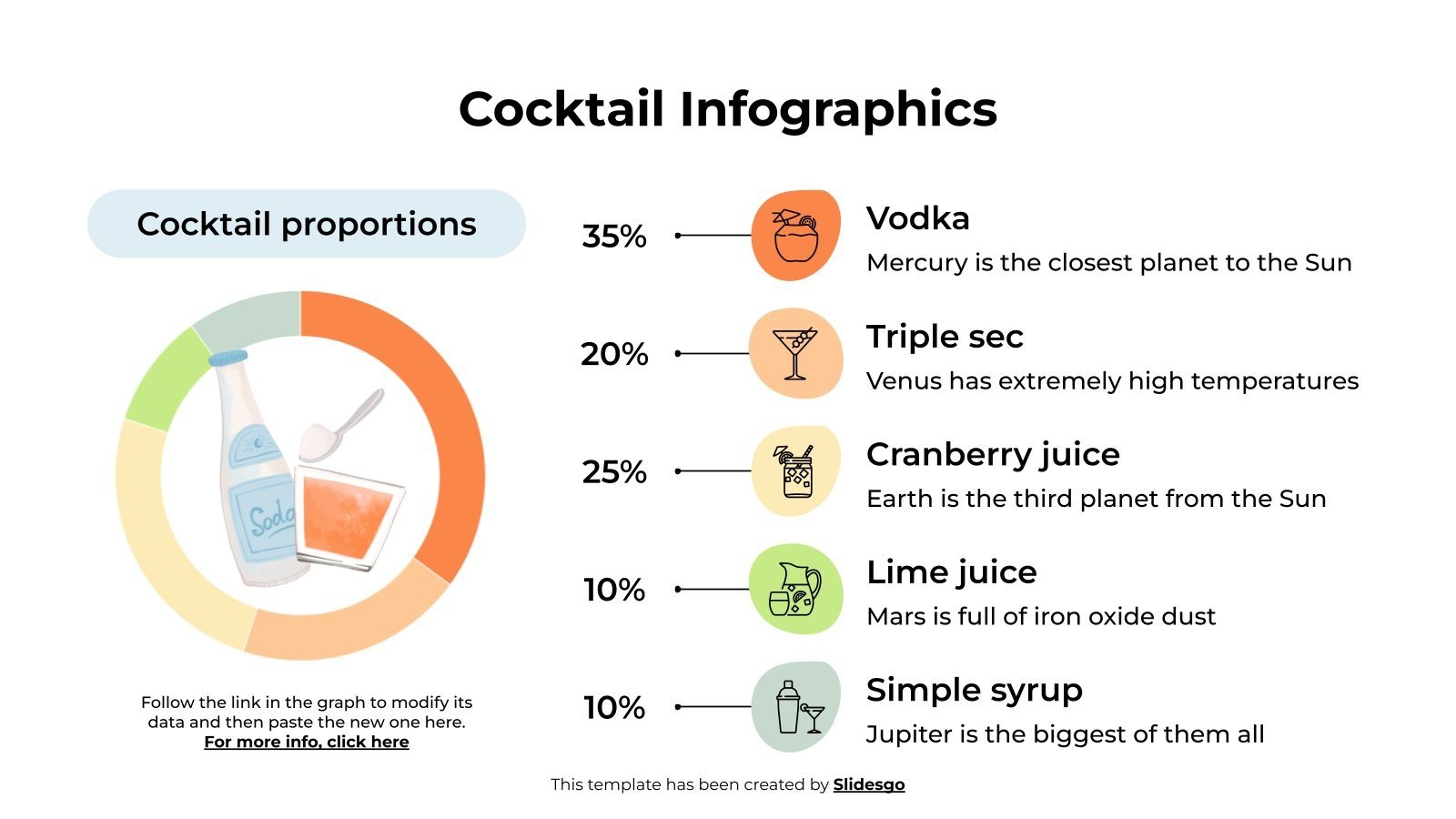 Cocktail Infographics

Cocktail proportions

Soda

Follow the link in the graph to modify its data and then paste the new one here. For more info, click here

35%

Vodka

Mercury is the closest planet to the Sun

20%

Triple sec

Venus has extremely high temperatures

25%

Cranberry juice

Earth is the third planet from the Sun

10%

Lime juice

Mars is full of iron oxide dust

10%

Simple syrup

Jupiter is the biggest of them all

This template has been created by Slidesgo