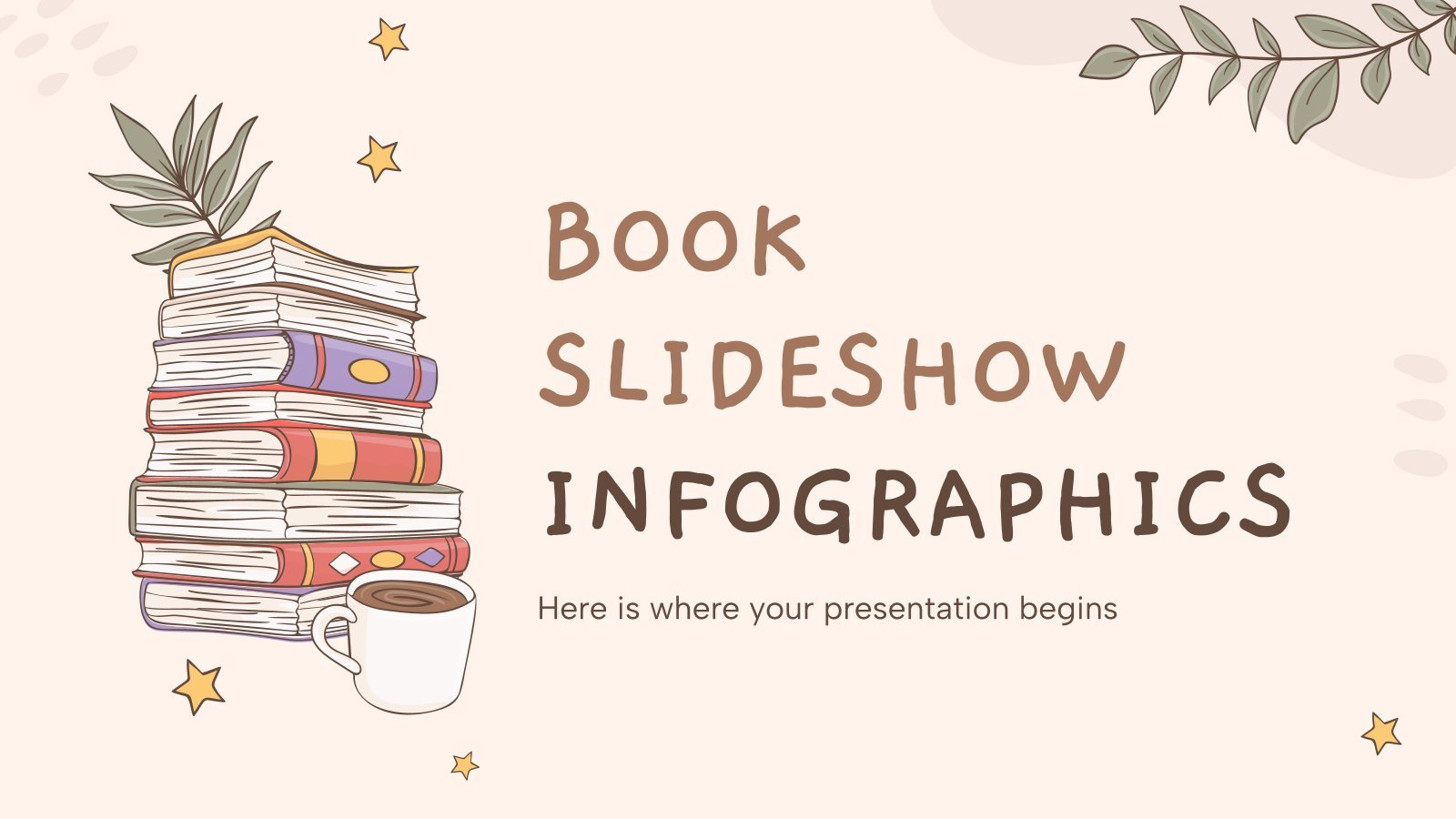 BOOK SLIDESHOW INFOGRAPHICS

Here is where your presentation begins