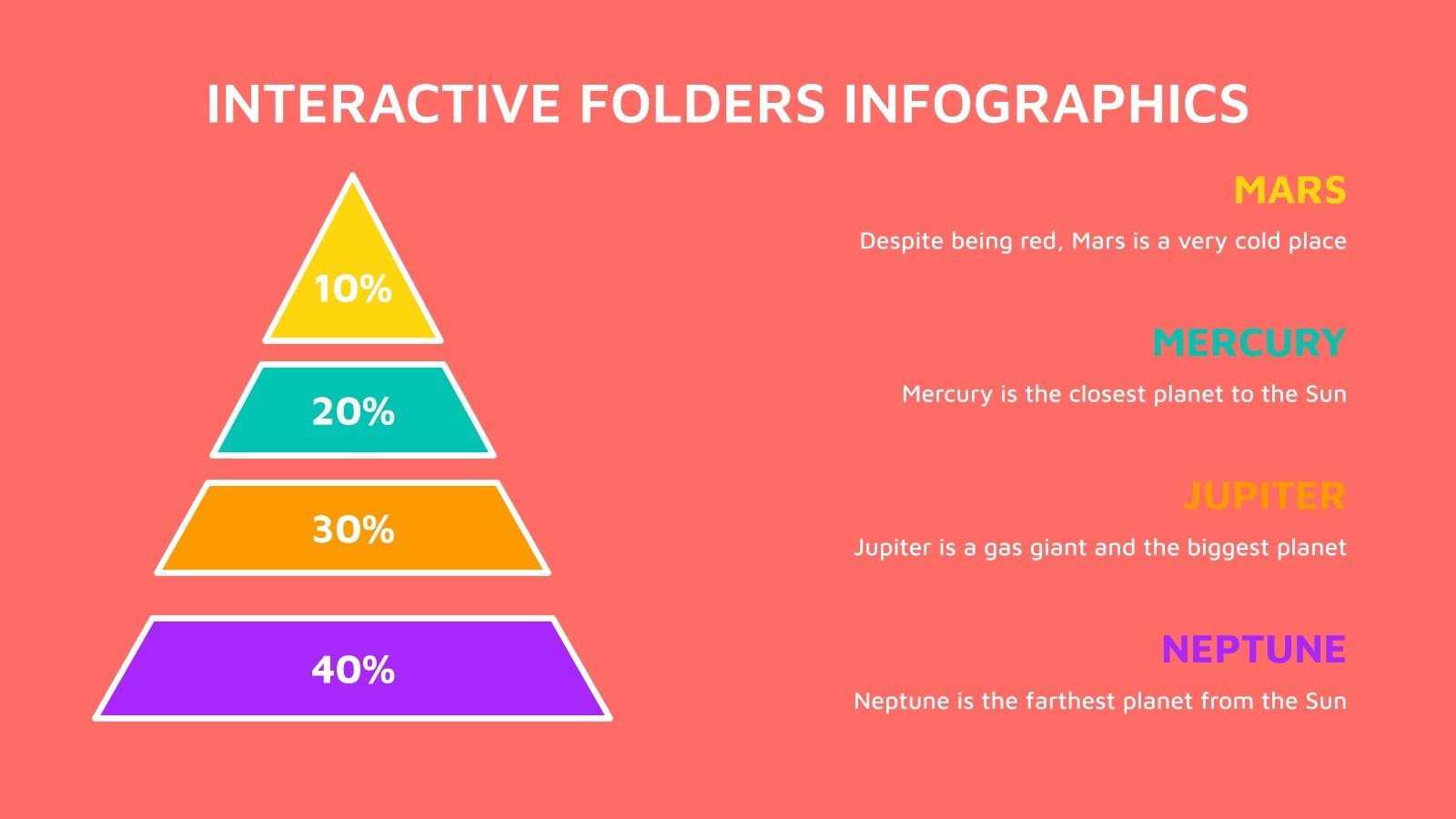 INTERACTIVE FOLDERS INFOGRAPHICS

10%

20%

30%

40%

MARS

Despite being red, Mars is a very cold place

MERCURY

Mercury is the closest planet to the Sun

JUPITER

Jupiter is a gas giant and the biggest planet

NEPTUNE

Neptune is the farthest planet from the Sun