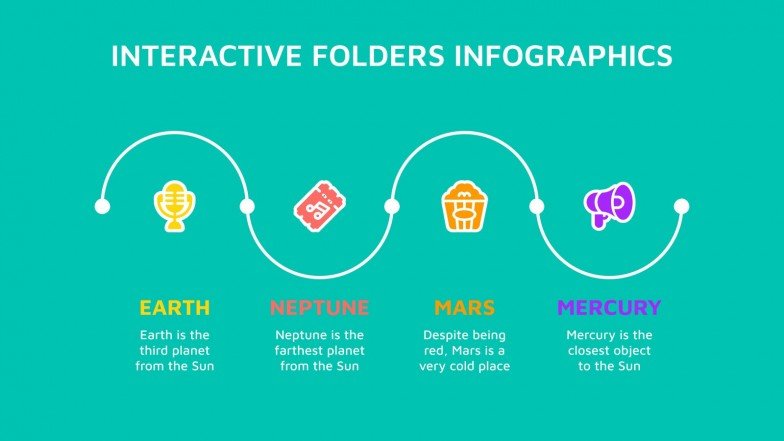 INTERACTIVE FOLDERS INFOGRAPHICS

EARTH

Earth is the third planet from the Sun

NEPTUNE

Neptune is the farthest planet from the Sun

MARS

Despite being red, Mars is a very cold place

MERCURY

Mercury is the closest object to the Sun