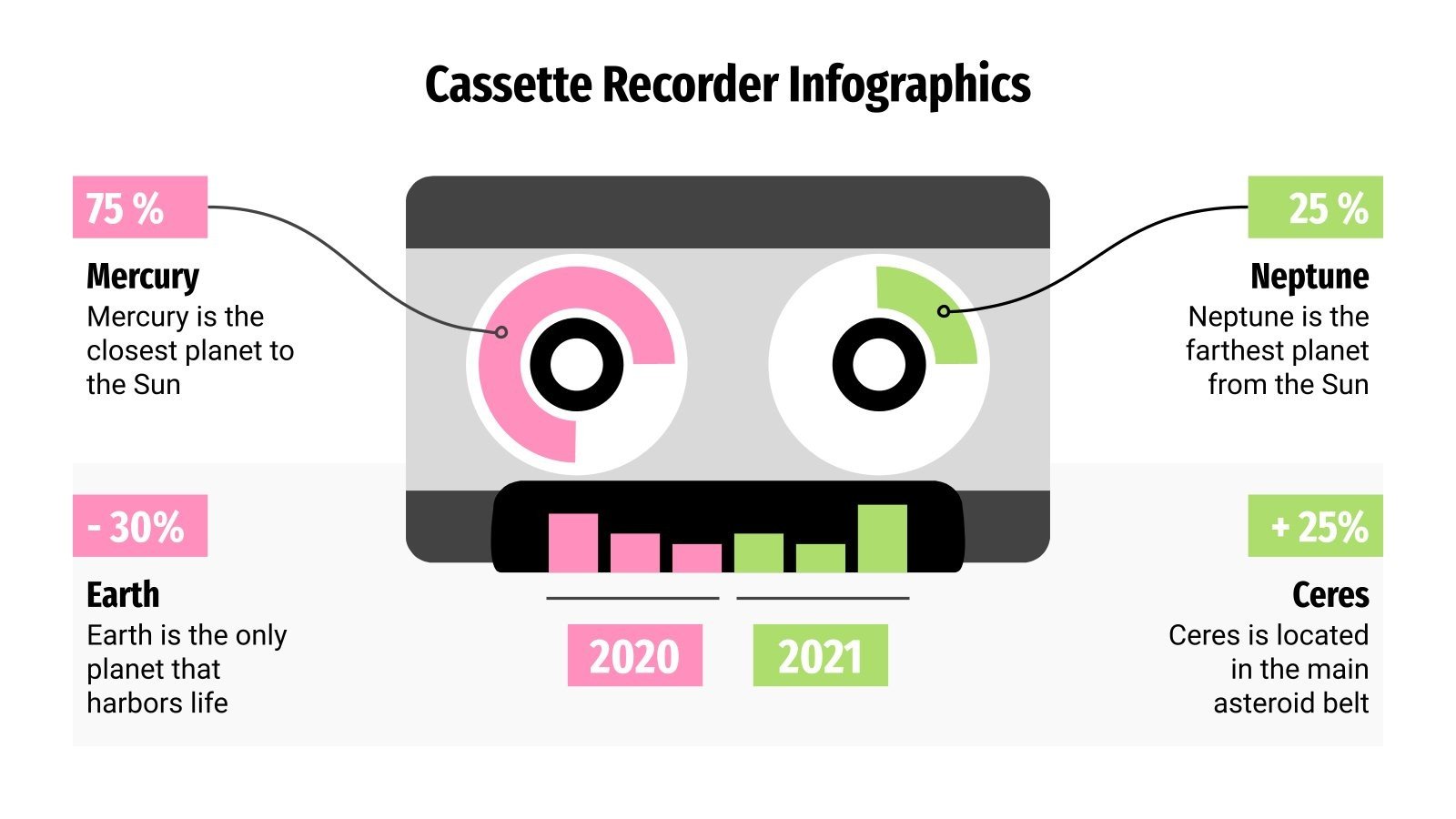 Cassette Recorder Infographics

75 %

Mercury

Mercury is the closest planet to the Sun

25 %

Neptune

Neptune is the farthest planet from the Sun

- 30%

Earth

Earth is the only planet that harbors life

+ 25%

Ceres

Ceres is located in the main asteroid belt

2020

2021