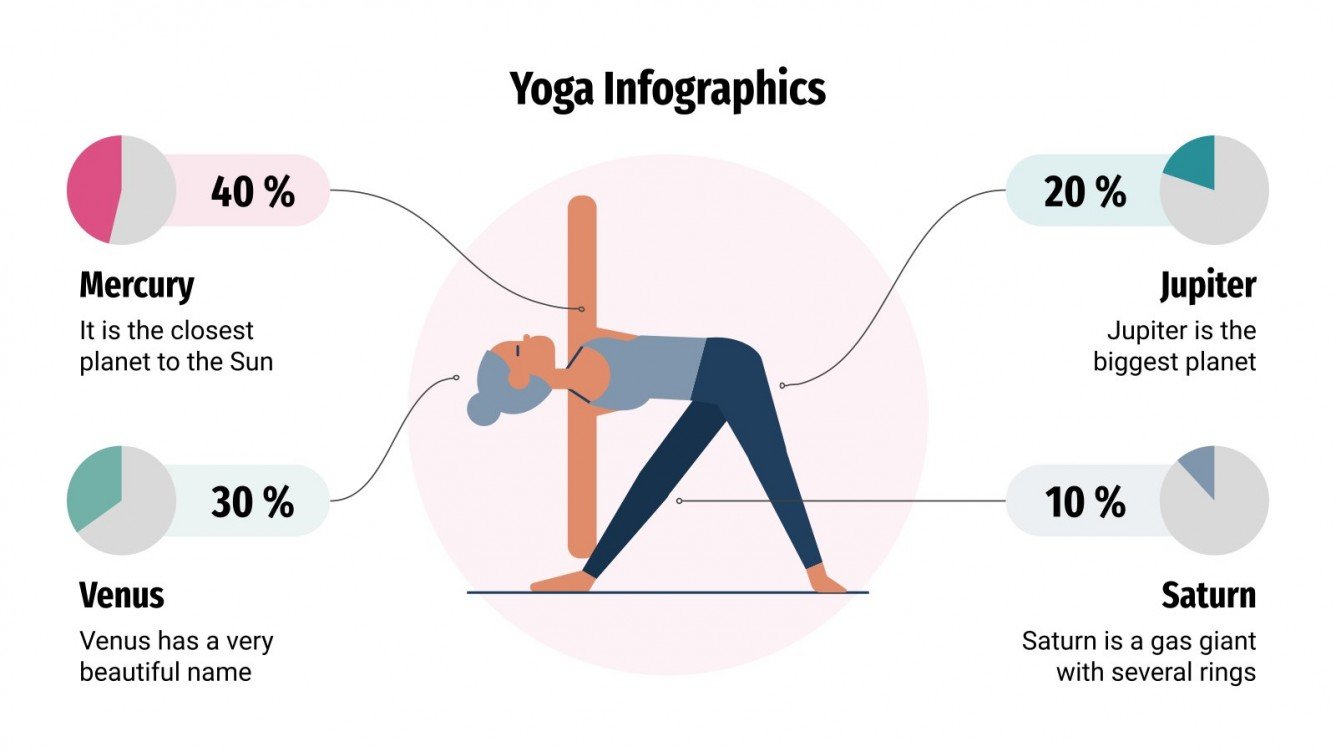 Yoga Infographics

40 %

Mercury

It is the closest planet to the Sun

30 %

Venus

Venus has a very beautiful name

20 %

Jupiter

Jupiter is the biggest planet

10 %

Saturn

Saturn is a gas giant with several rings