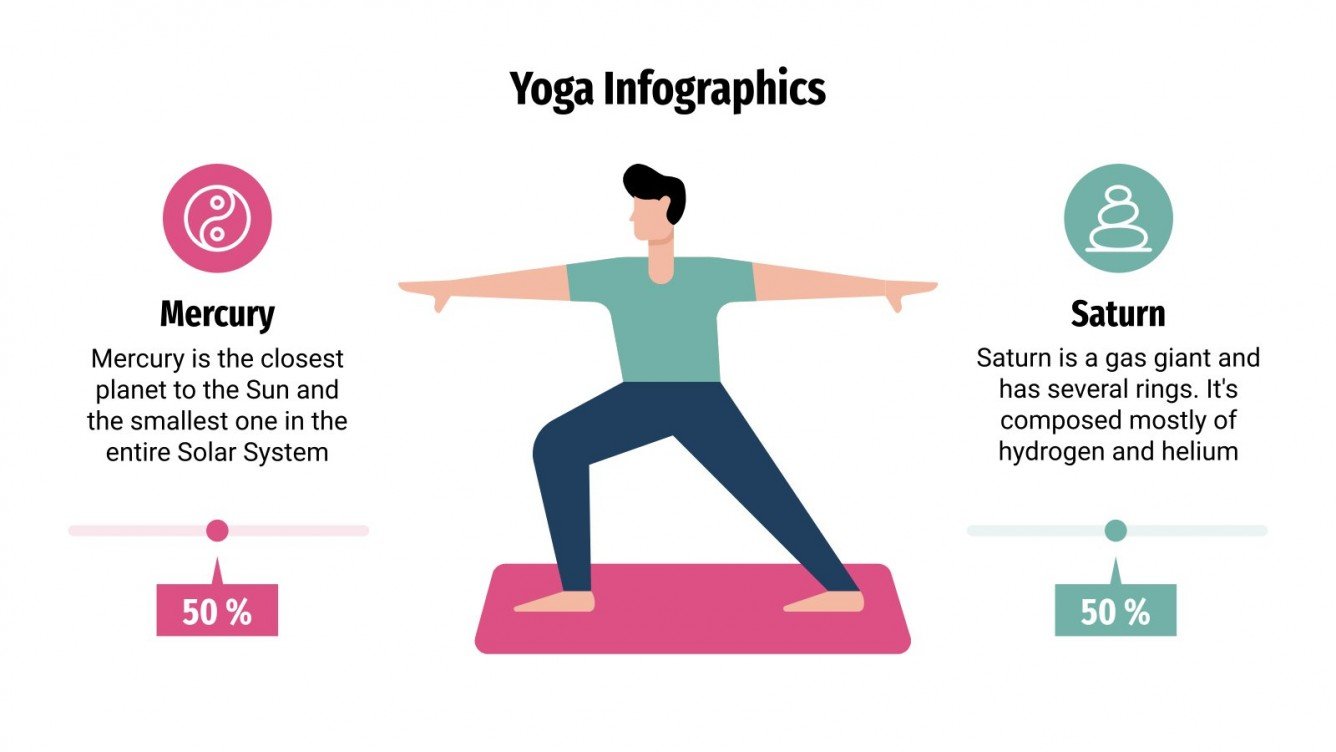 Yoga Infographics

Mercury

Mercury is the closest planet to the Sun and the smallest one in the entire Solar System

50 %

Saturn

Saturn is a gas giant and has several rings. It's composed mostly of hydrogen and helium

50 %