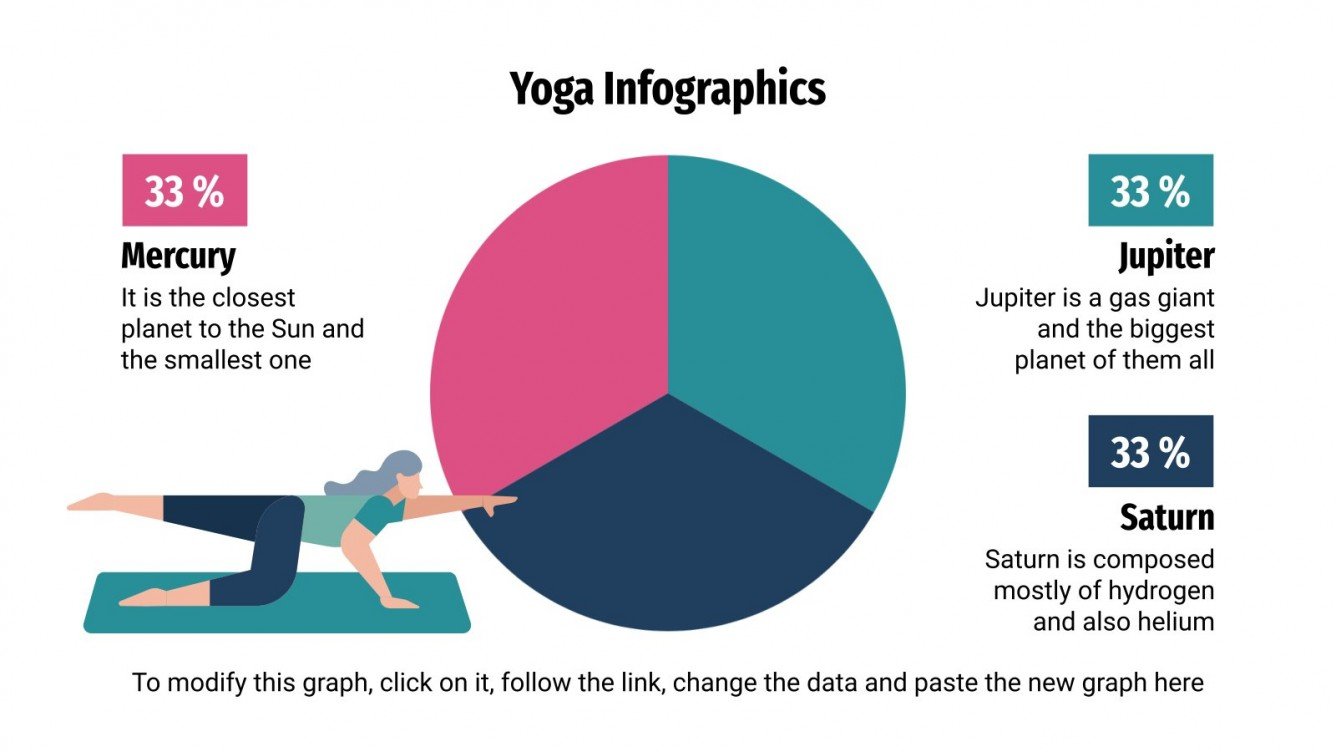 Yoga Infographics

33 %

Mercury

It is the closest planet to the Sun and the smallest one

33 %

Jupiter

Jupiter is a gas giant and the biggest planet of them all

33 %

Saturn

Saturn is composed mostly of hydrogen and also helium

To modify this graph, click on it, follow the link, change the data and paste the new graph here