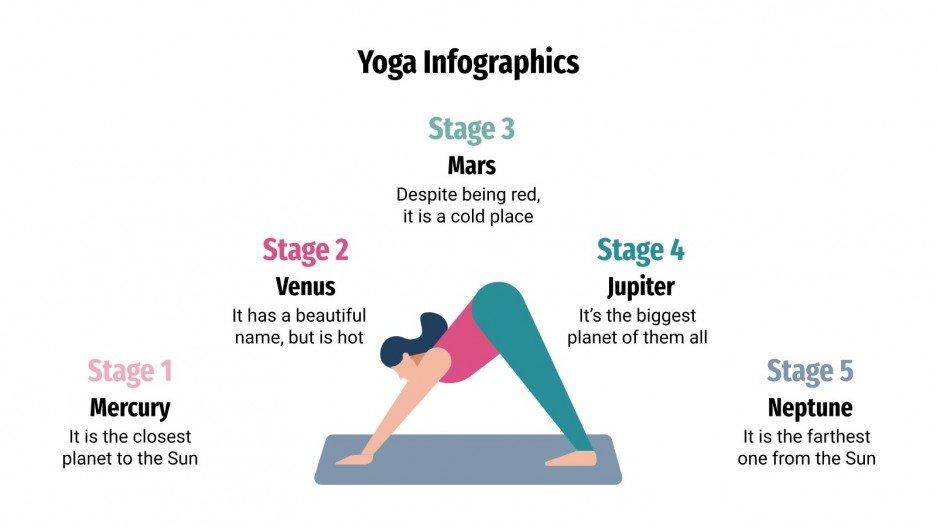 Yoga Infographics

Stage 1
Mercury
It is the closest planet to the Sun

Stage 2
Venus
It has a beautiful name, but is hot

Stage 3
Mars
Despite being red, it is a cold place

Stage 4
Jupiter
It's the biggest planet of them all

Stage 5
Neptune
It is the farthest one from the Sun