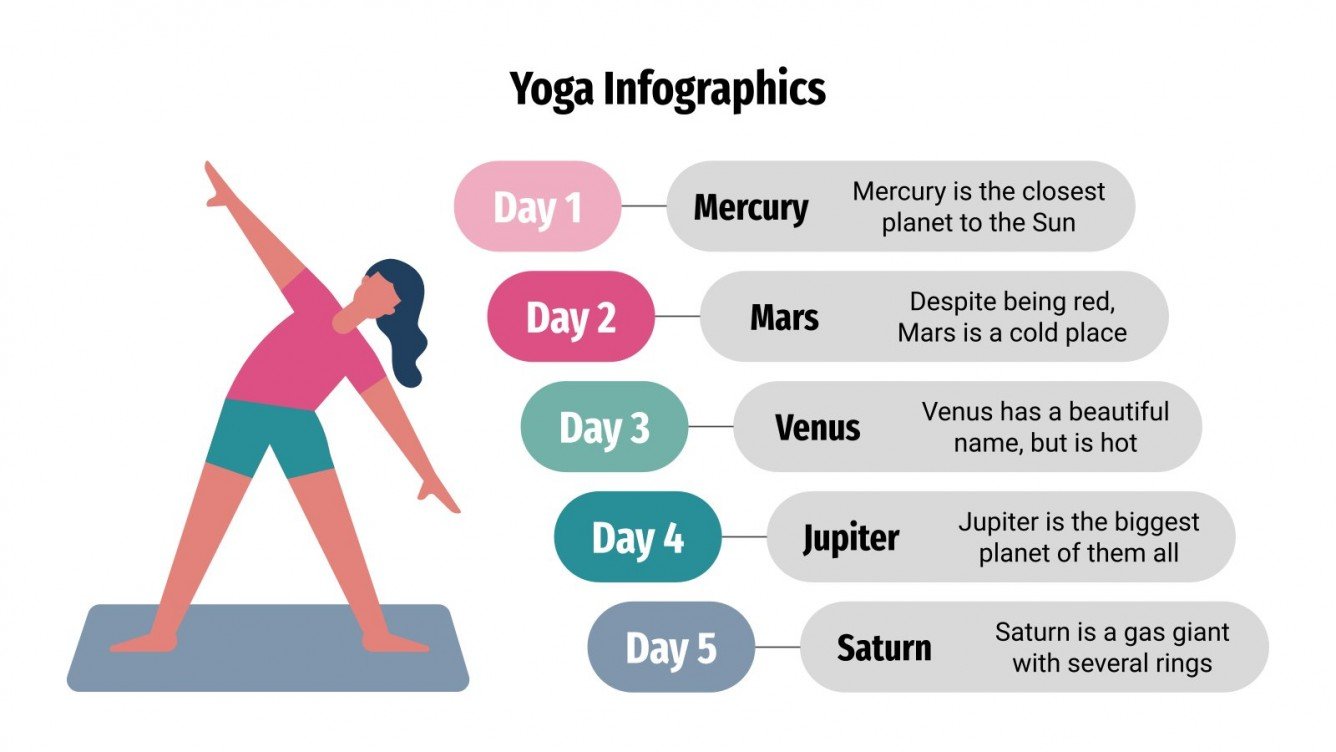 Yoga Infographics

Day 1
Mercury
Mercury is the closest planet to the Sun

Day 2
Mars
Despite being red, Mars is a cold place

Day 3
Venus
Venus has a beautiful name, but is hot

Day 4
Jupiter
Jupiter is the biggest planet of them all

Day 5
Saturn
Saturn is a gas giant with several rings