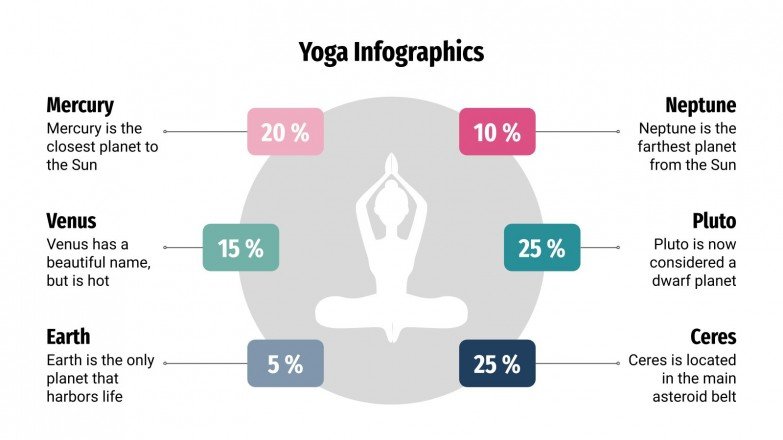 Yoga Infographics

Mercury
Mercury is the closest planet to the Sun

20 %

Venus
Venus has a beautiful name, but is hot

15 %

Earth
Earth is the only planet that harbors life

5 %

Neptune
Neptune is the farthest planet from the Sun

10 %

Pluto
Pluto is now considered a dwarf planet

25 %

Ceres
Ceres is located in the main asteroid belt

25 %