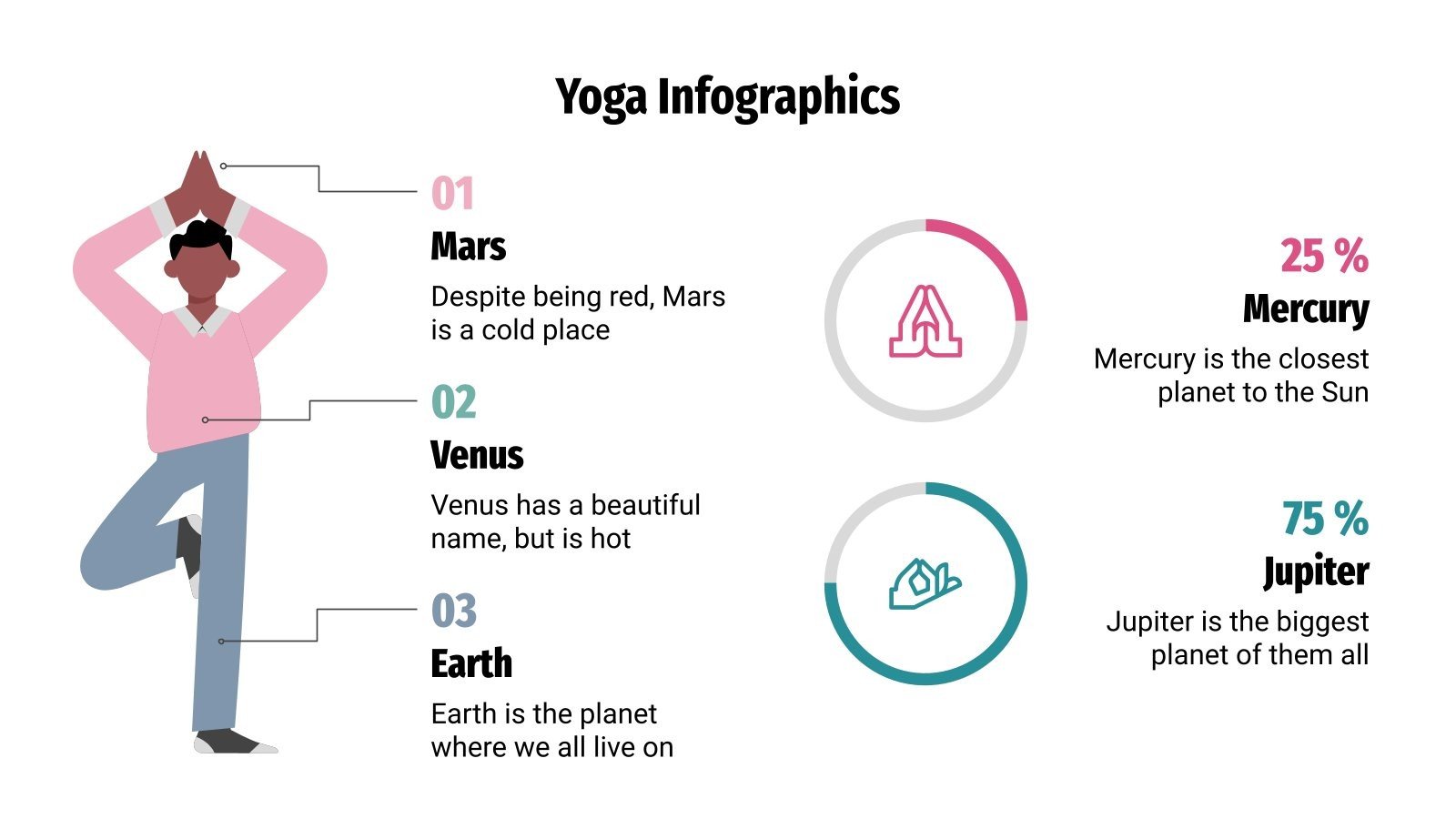 Yoga Infographics

01
Mars
Despite being red, Mars is a cold place

02
Venus
Venus has a beautiful name, but is hot

03
Earth
Earth is the planet where we all live on

25 %
Mercury
Mercury is the closest planet to the Sun

75 %
Jupiter
Jupiter is the biggest planet of them all