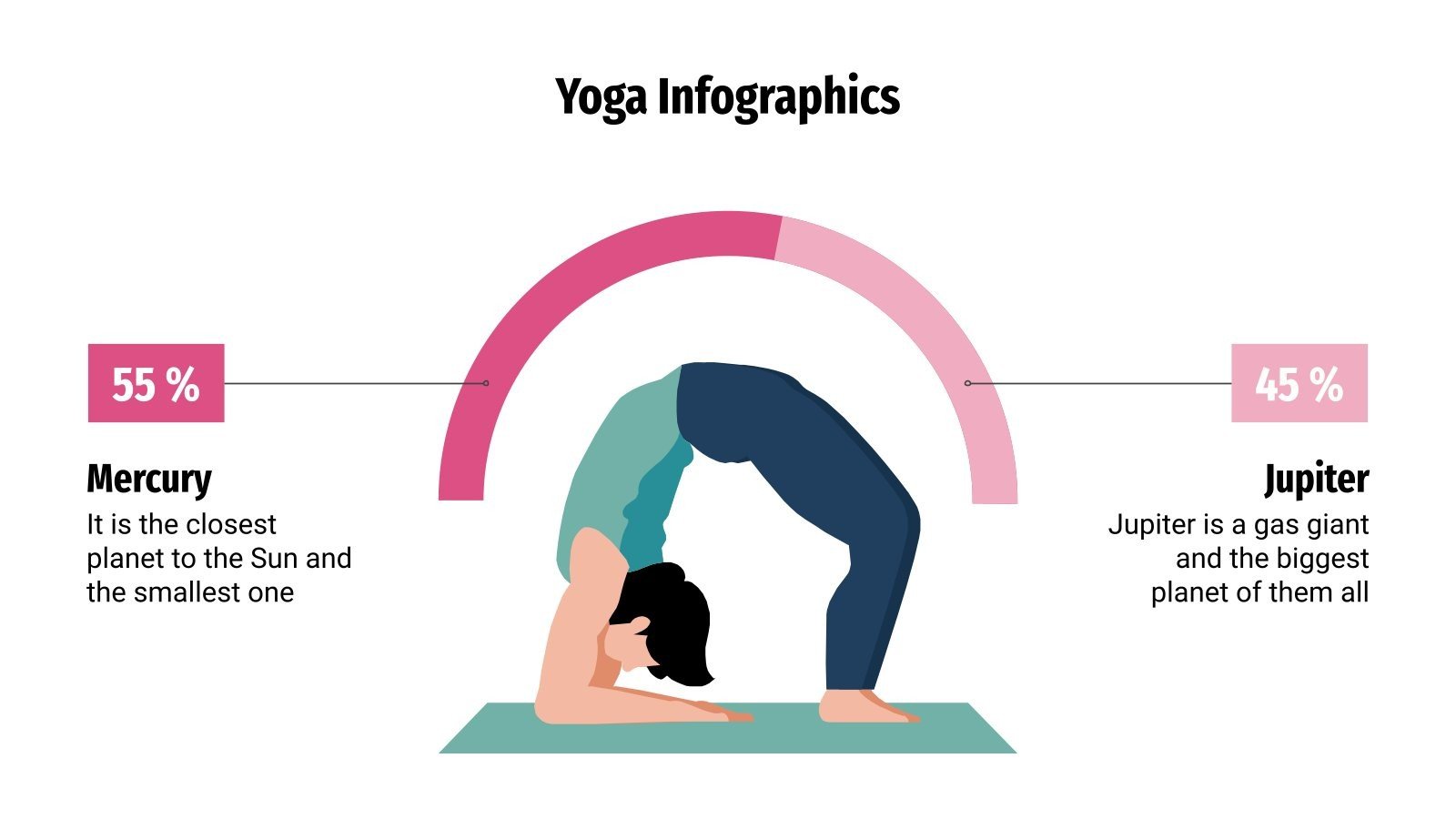 Yoga Infographics

55 %

Mercury

It is the closest planet to the Sun and the smallest one

45 %

Jupiter

Jupiter is a gas giant and the biggest planet of them all