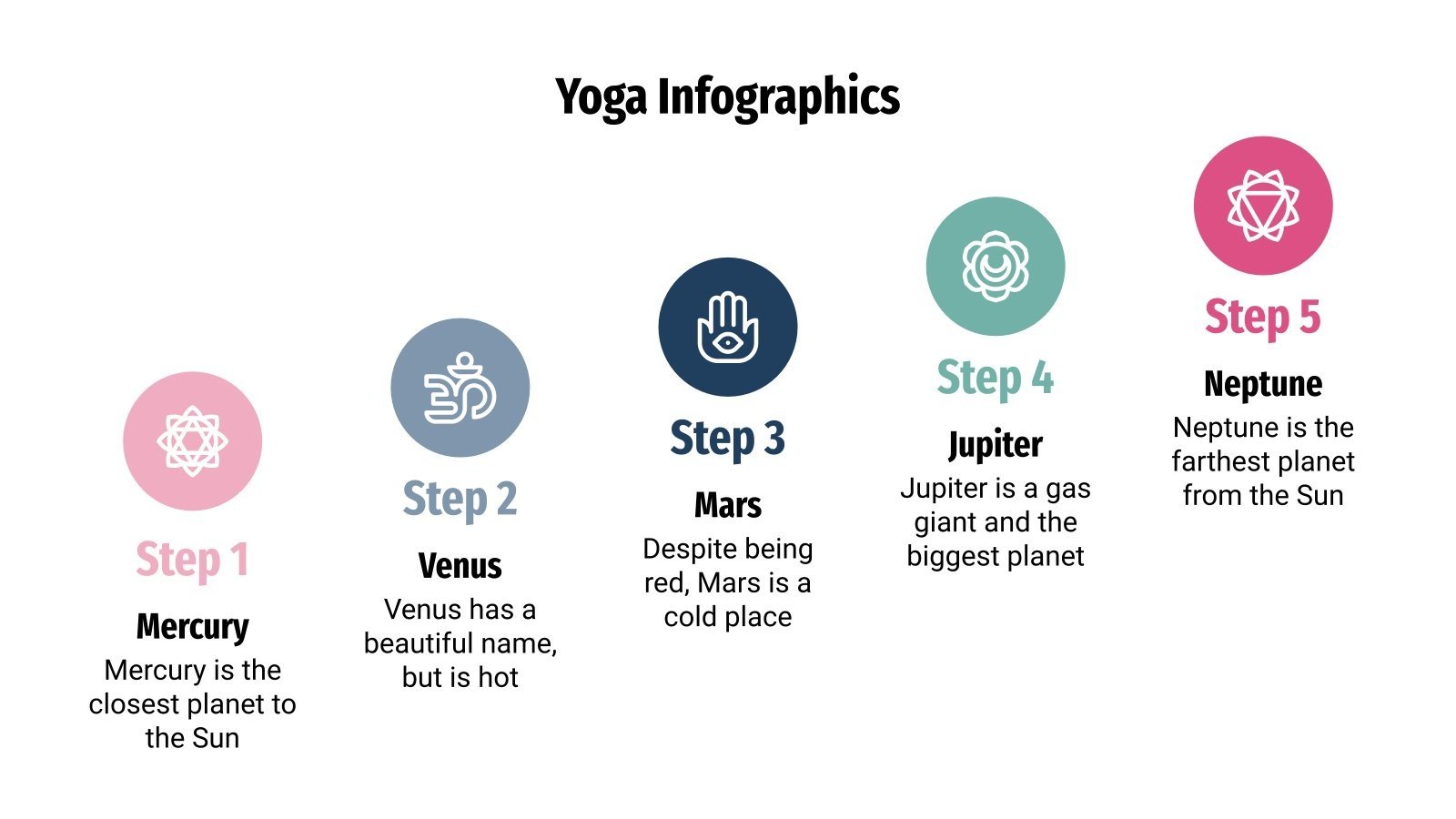 Yoga Infographics

Step 1

Mercury

Mercury is the closest planet to the Sun

Step 2

Venus

Venus has a beautiful name, but is hot

Step 3

Mars

Despite being red, Mars is a cold place

Step 4

Jupiter

Jupiter is a gas giant and the biggest planet

Step 5

Neptune

Neptune is the farthest planet from the Sun