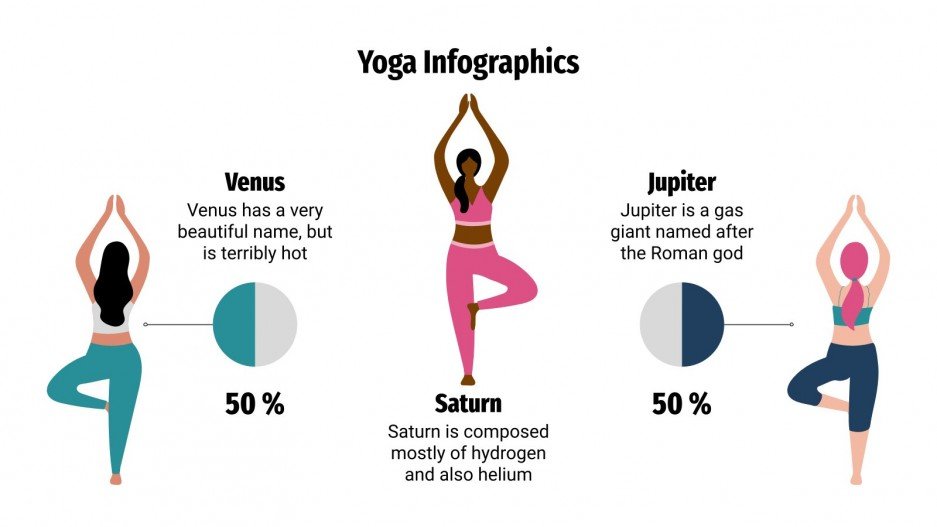 Yoga Infographics

Venus
Venus has a very beautiful name, but is terribly hot

50 %

Saturn
Saturn is composed mostly of hydrogen and also helium

Jupiter
Jupiter is a gas giant named after the Roman god

50 %