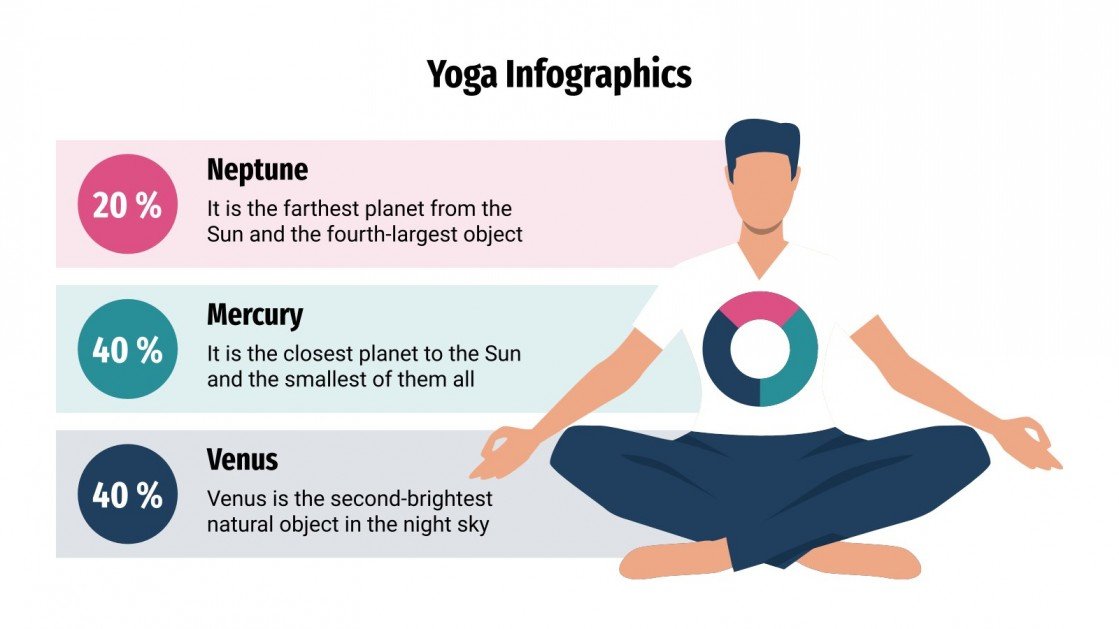 Yoga Infographics

20 %

Neptune

It is the farthest planet from the Sun and the fourth-largest object

40 %

Mercury

It is the closest planet to the Sun and the smallest of them all

40 %

Venus

Venus is the second-brightest natural object in the night sky