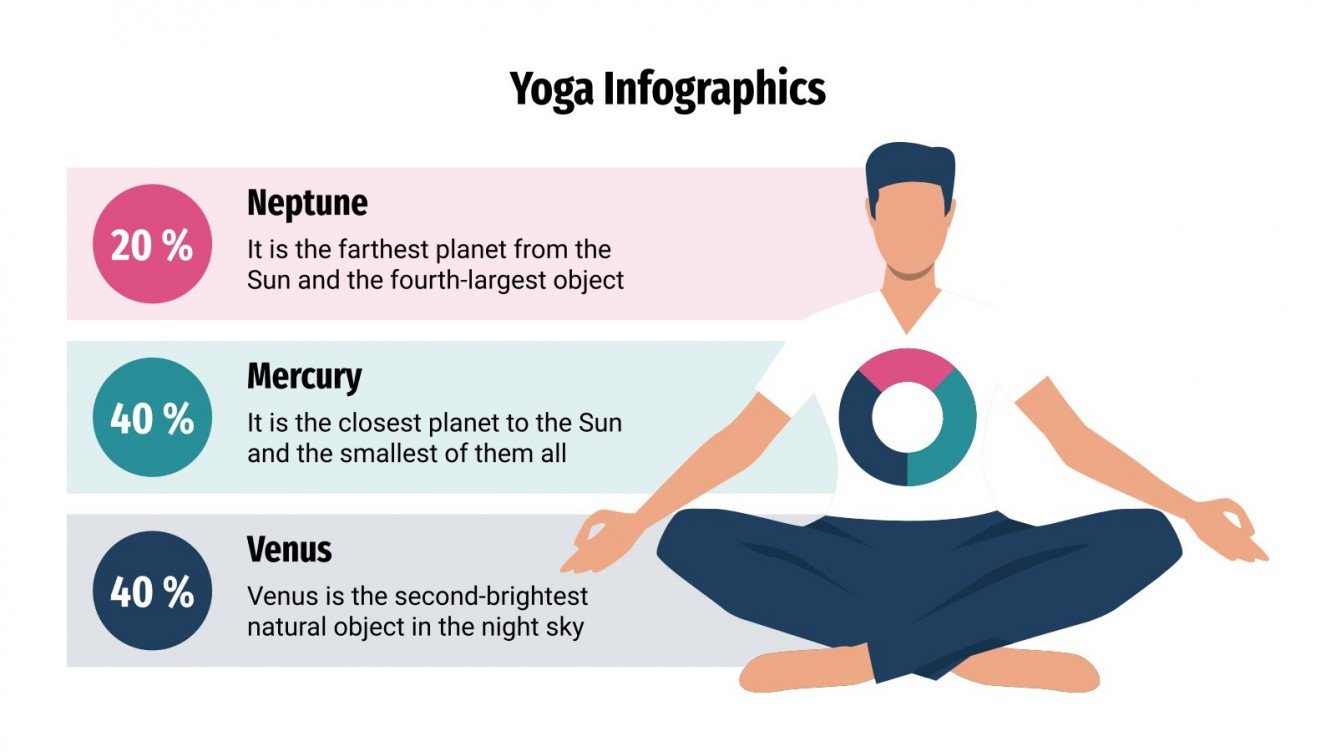 Yoga Infographics

20 %

Neptune

It is the farthest planet from the Sun and the fourth-largest object

40 %

Mercury

It is the closest planet to the Sun and the smallest of them all

40 %

Venus

Venus is the second-brightest natural object in the night sky