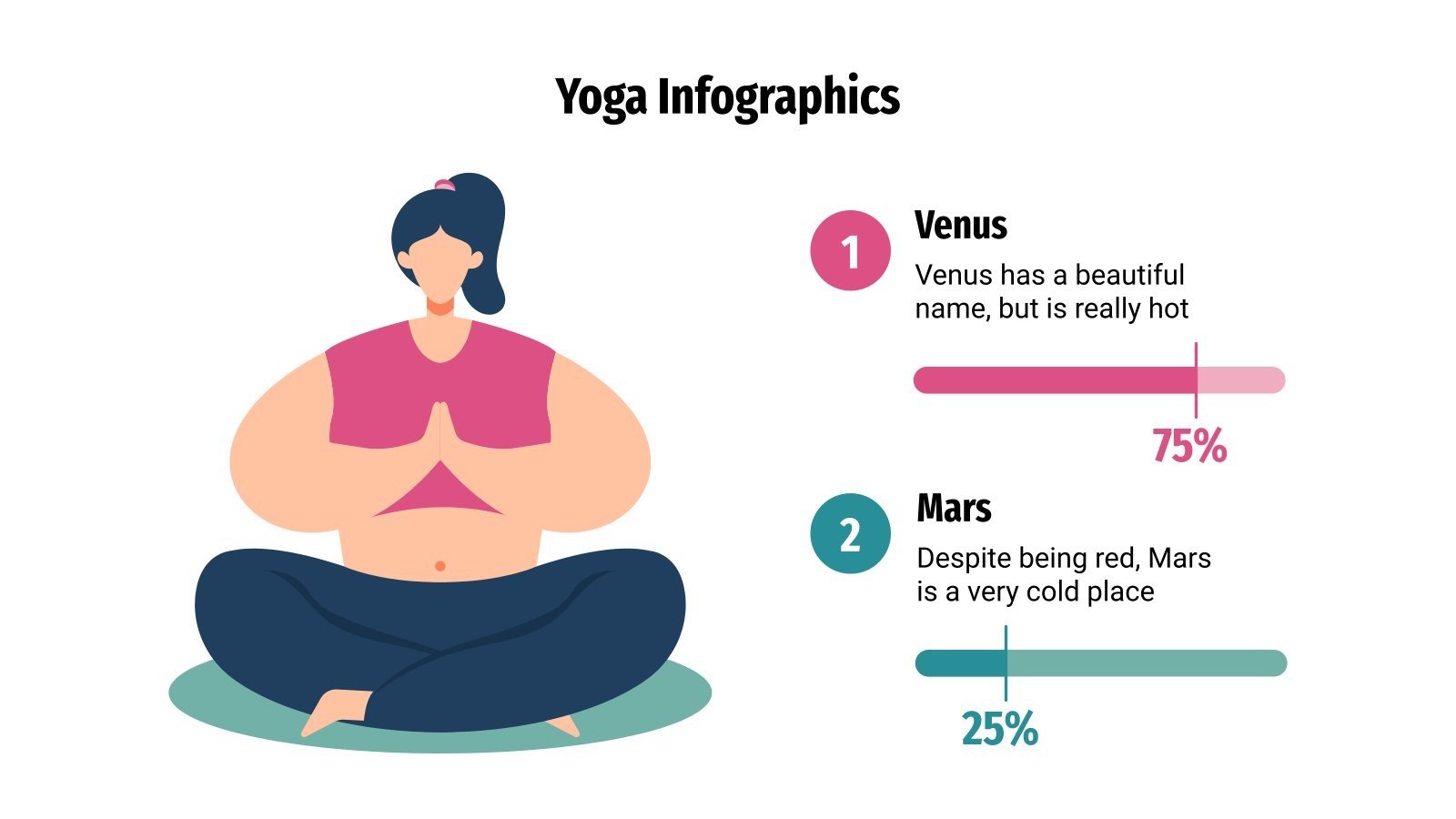 Yoga Infographics

1

Venus

Venus has a beautiful name, but is really hot

75%

2

Mars

Despite being red, Mars is a very cold place

25%