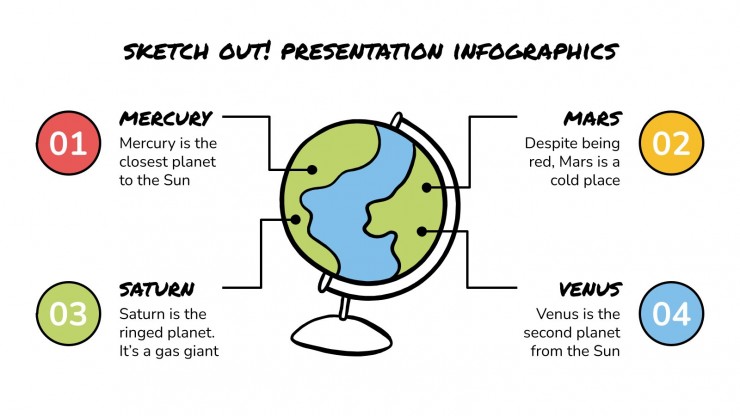 SKETCH OUT! PRESENTATION INFOGRAPHICS

01

MERCURY

Mercury is the closest planet to the Sun

MARS

Despite being red, Mars is a cold place

02

03

SATURN

Saturn is the ringed planet. It's a gas giant

VENUS

Venus is the second planet from the Sun

04