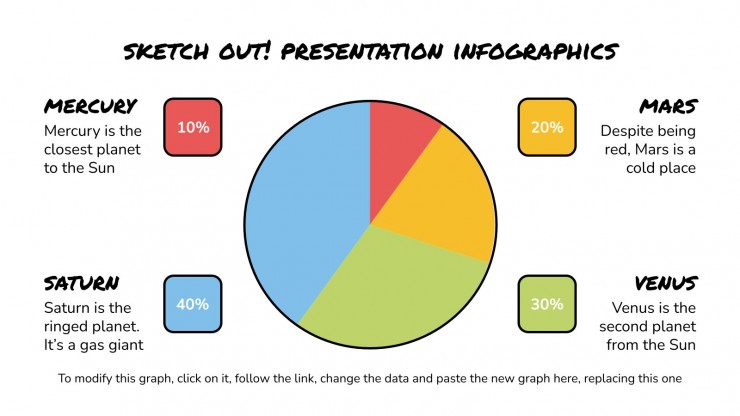 SKETCH OUT! PRESENTATION INFOGRAPHICS

MERCURY
Mercury is the closest planet to the Sun

10%

MARS
Despite being red, Mars is a cold place

20%

SATURN
Saturn is the ringed planet. It's a gas giant

40%

VENUS
Venus is the second planet from the Sun

30%

To modify this graph, click on it, follow the link, change the data and paste the new graph here, replacing this one