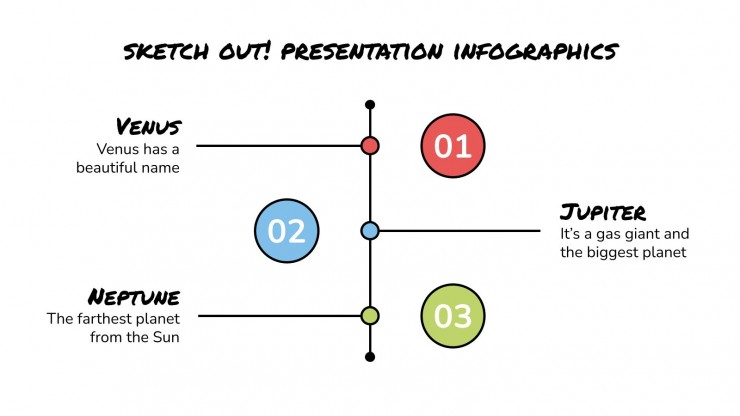 SKETCH OUT! PRESENTATION INFOGRAPHICS

VENUS
Venus has a beautiful name

01

02

JUPITER
It's a gas giant and the biggest planet

NEPTUNE
The farthest planet from the Sun

03