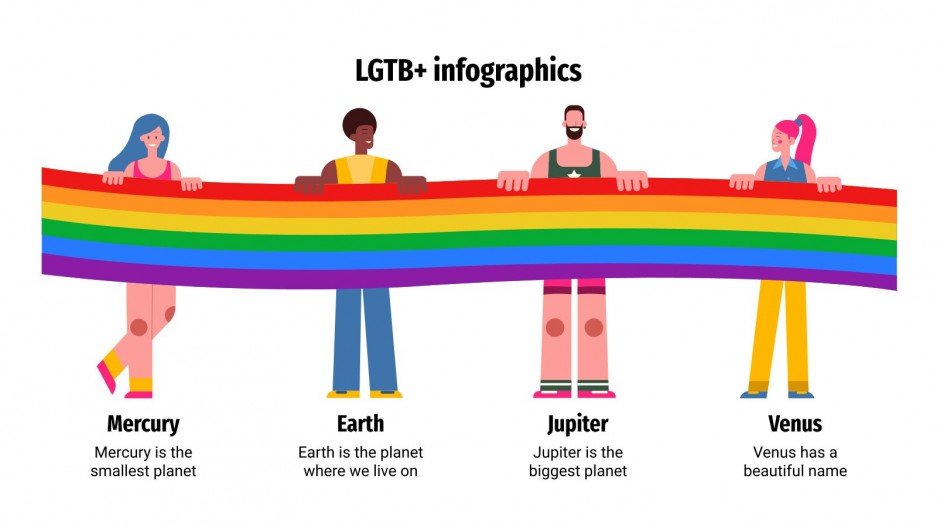 LGTB+ infographics

Mercury
Mercury is the smallest planet

Earth
Earth is the planet where we live on

Jupiter
Jupiter is the biggest planet

Venus
Venus has a beautiful name