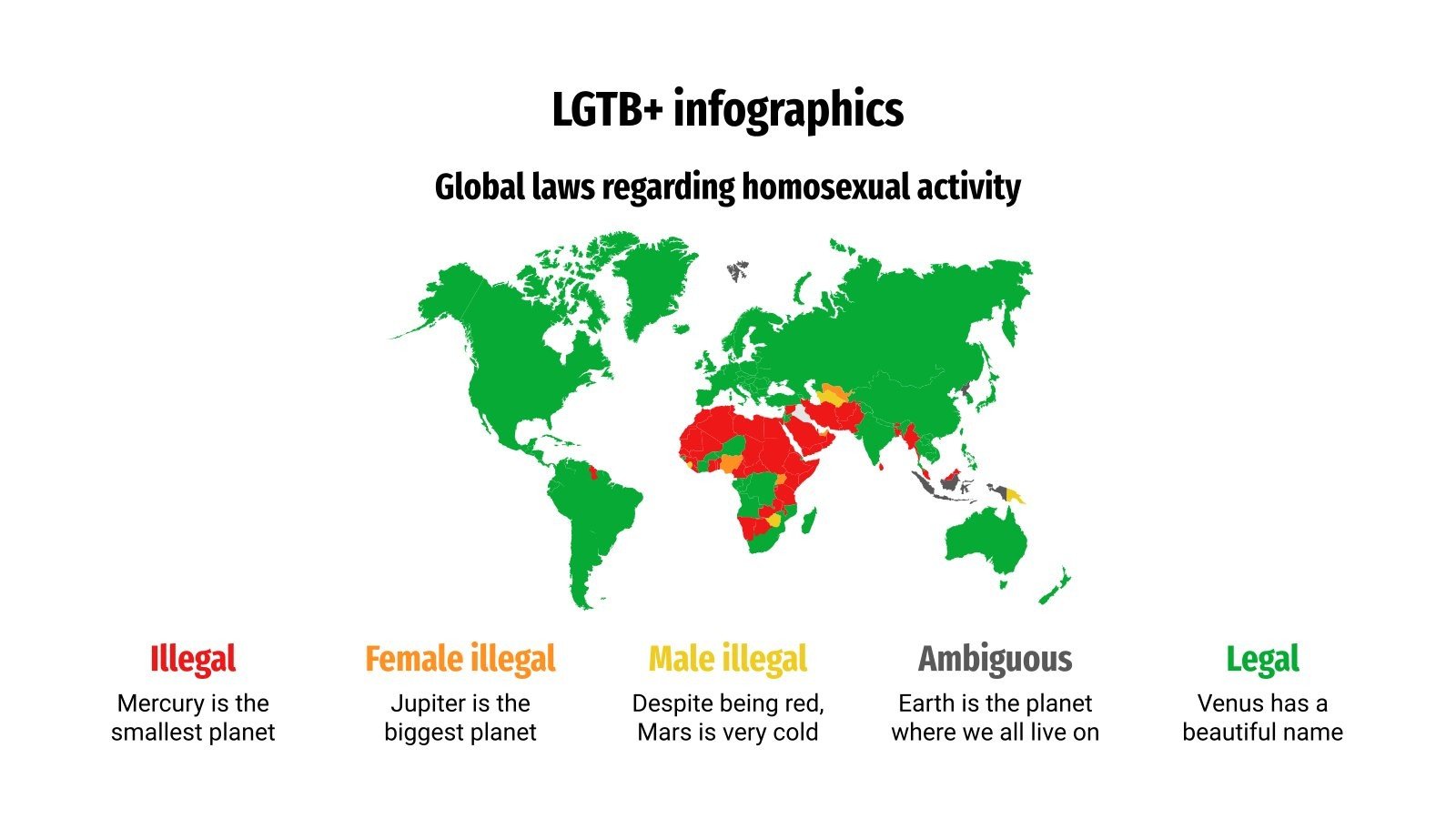 LGTB+ infographics

Global laws regarding homosexual activity

Illegal
Mercury is the smallest planet

Female illegal
Jupiter is the biggest planet

Male illegal
Despite being red, Mars is very cold

Ambiguous
Earth is the planet where we all live on

Legal
Venus has a beautiful name