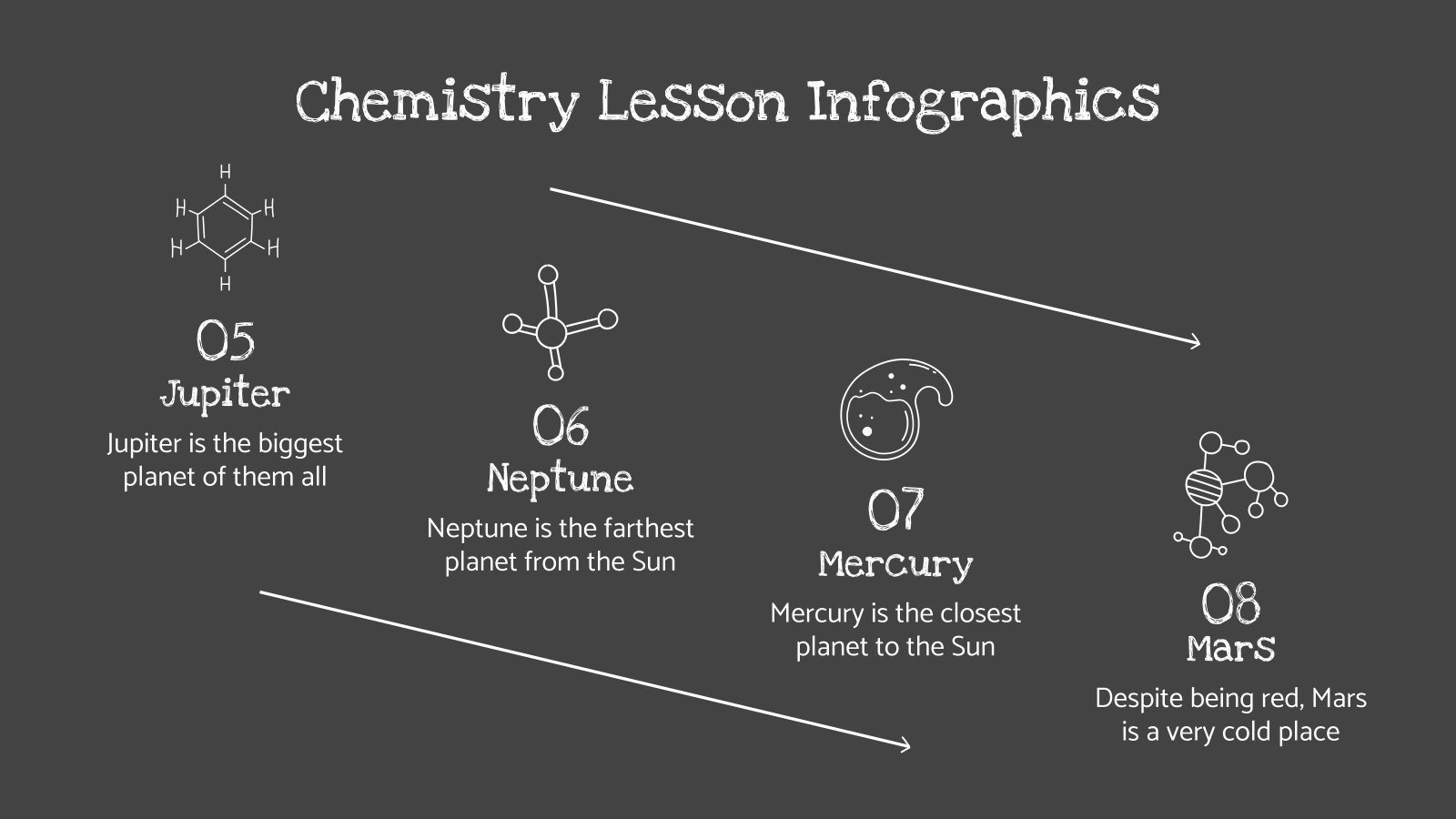 Chemistry Lesson Infographics

H
H H
H H
H

05
Jupiter
Jupiter is the biggest planet of them all

06
Neptune
Neptune is the farthest planet from the Sun

07
Mercury
Mercury is the closest planet to the Sun

08
Mars
Despite being red, Mars is a very cold place