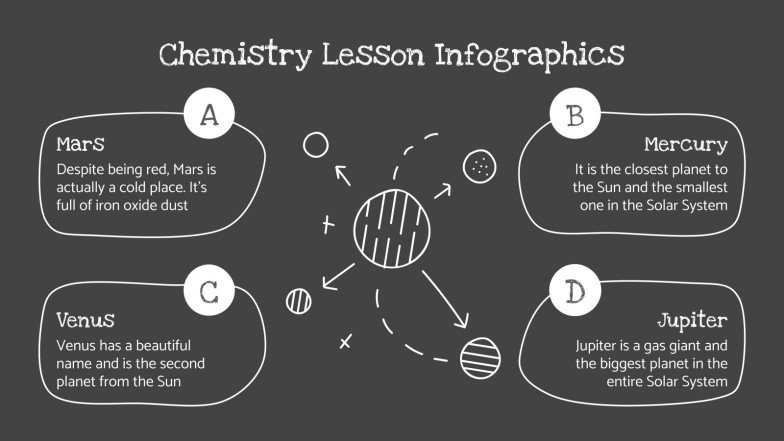 Chemistry Lesson Infographics

A

Mars

Despite being red, Mars is actually a cold place. It's full of iron oxide dust

B

Mercury

It is the closest planet to the Sun and the smallest one in the Solar System

C

Venus

Venus has a beautiful name and is the second planet from the Sun

D

Jupiter

Jupiter is a gas giant and the biggest planet in the entire Solar System