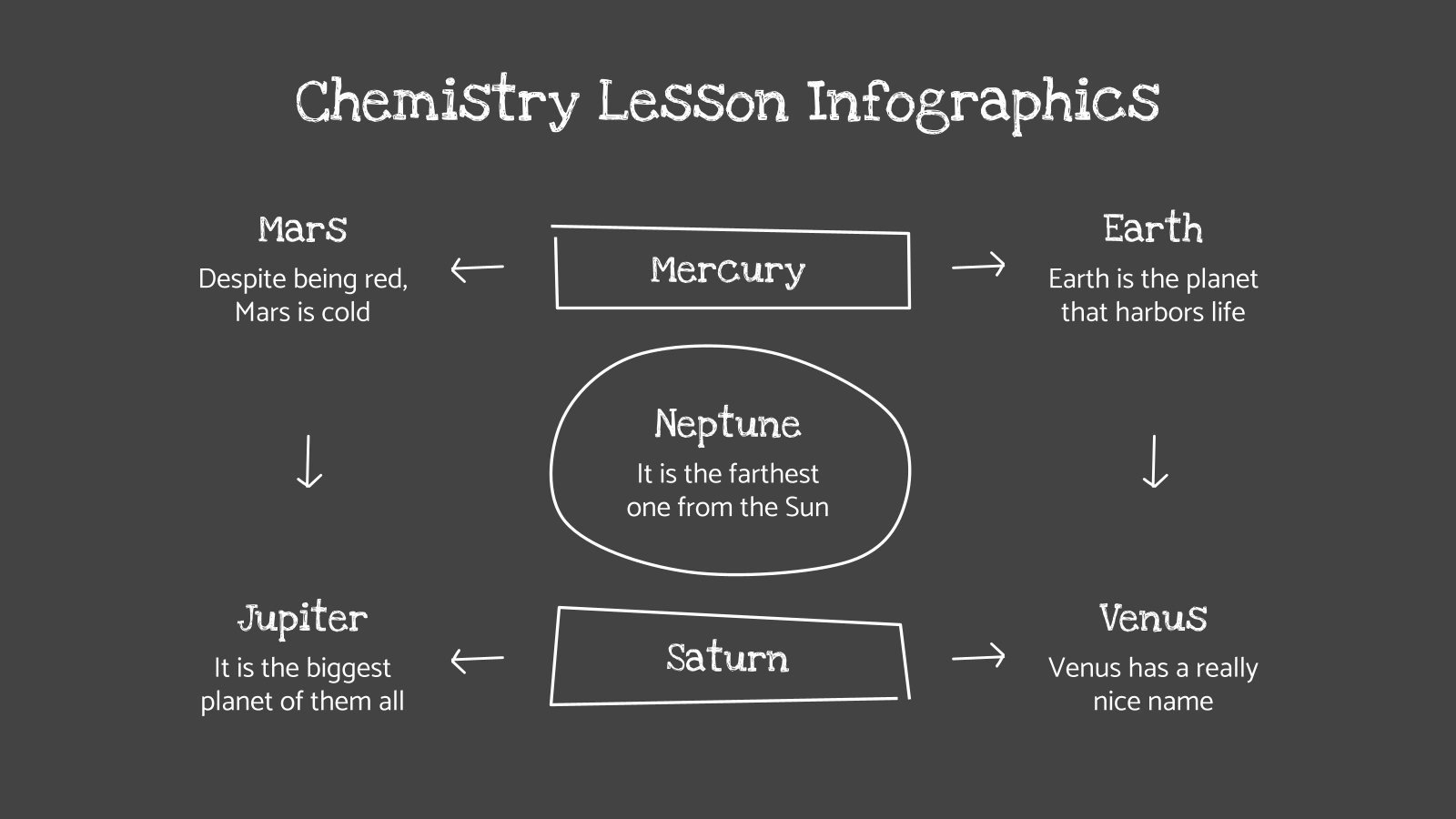 Chemistry Lesson Infographics

Mars
Despite being red, Mars is cold

Mercury

Earth
Earth is the planet that harbors life

Neptune
It is the farthest one from the Sun

Jupiter
It is the biggest planet of them all

Saturn

Venus
Venus has a really nice name