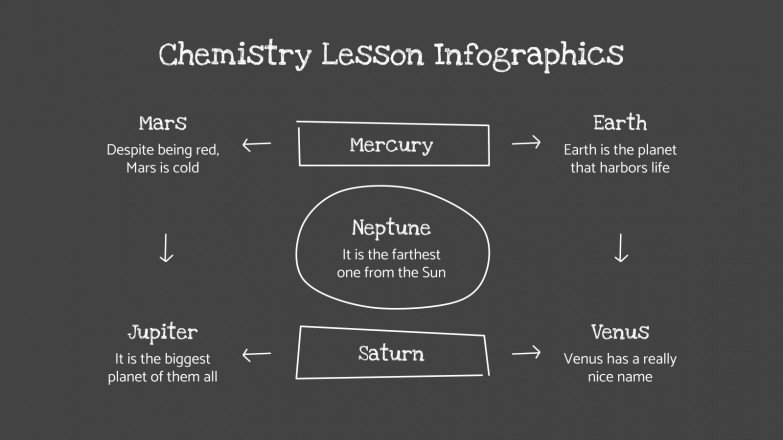 Chemistry Lesson Infographics

Mars
Despite being red, Mars is cold

Mercury

Earth
Earth is the planet that harbors life

Neptune
It is the farthest one from the Sun

Jupiter
It is the biggest planet of them all

Saturn

Venus
Venus has a really nice name