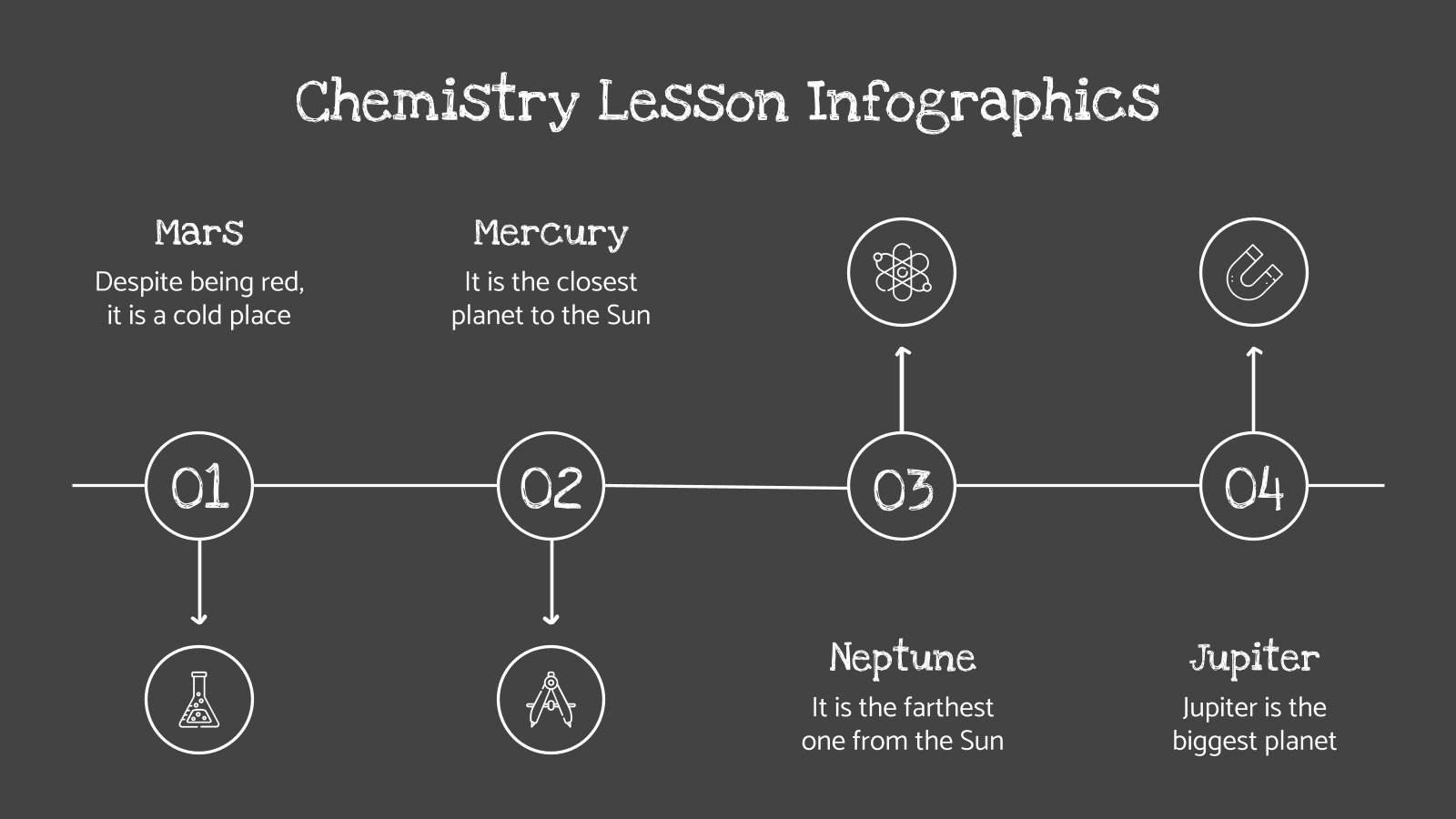 Chemistry Lesson Infographics

Mars
Despite being red, it is a cold place

Mercury
It is the closest planet to the Sun

01

02

03

04

Neptune
It is the farthest one from the Sun

Jupiter
Jupiter is the biggest planet