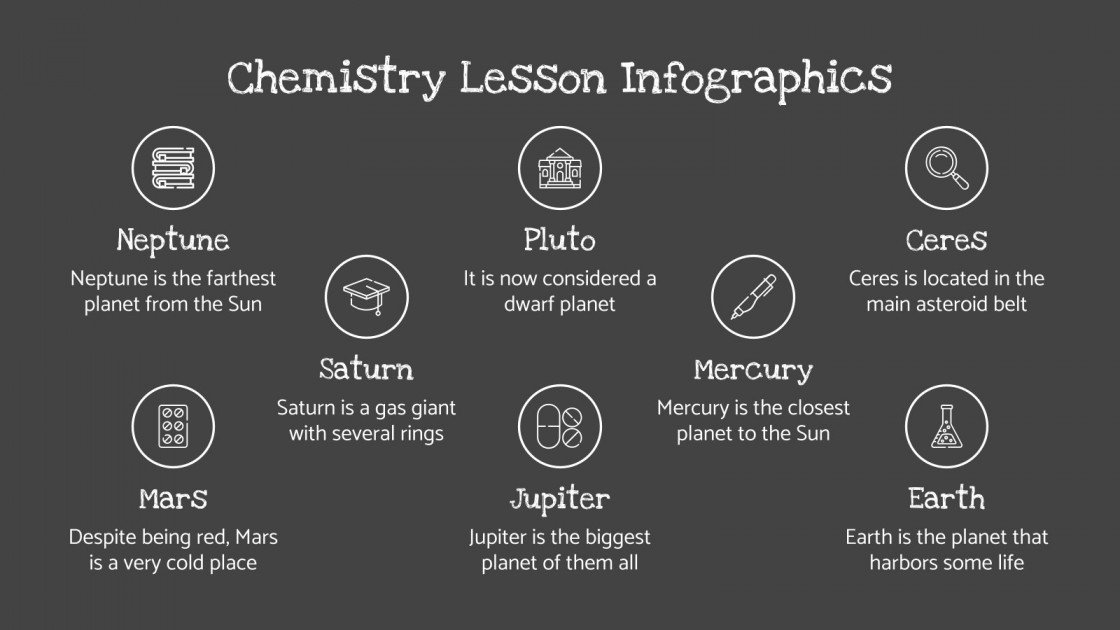 Chemistry Lesson Infographics

Neptune
Neptune is the farthest planet from the Sun

Pluto
It is now considered a dwarf planet

Ceres
Ceres is located in the main asteroid belt

Saturn
Saturn is a gas giant with several rings

Mercury
Mercury is the closest planet to the Sun

Mars
Despite being red, Mars is a very cold place

Jupiter
Jupiter is the biggest planet of them all

Earth
Earth is the planet that harbors some life