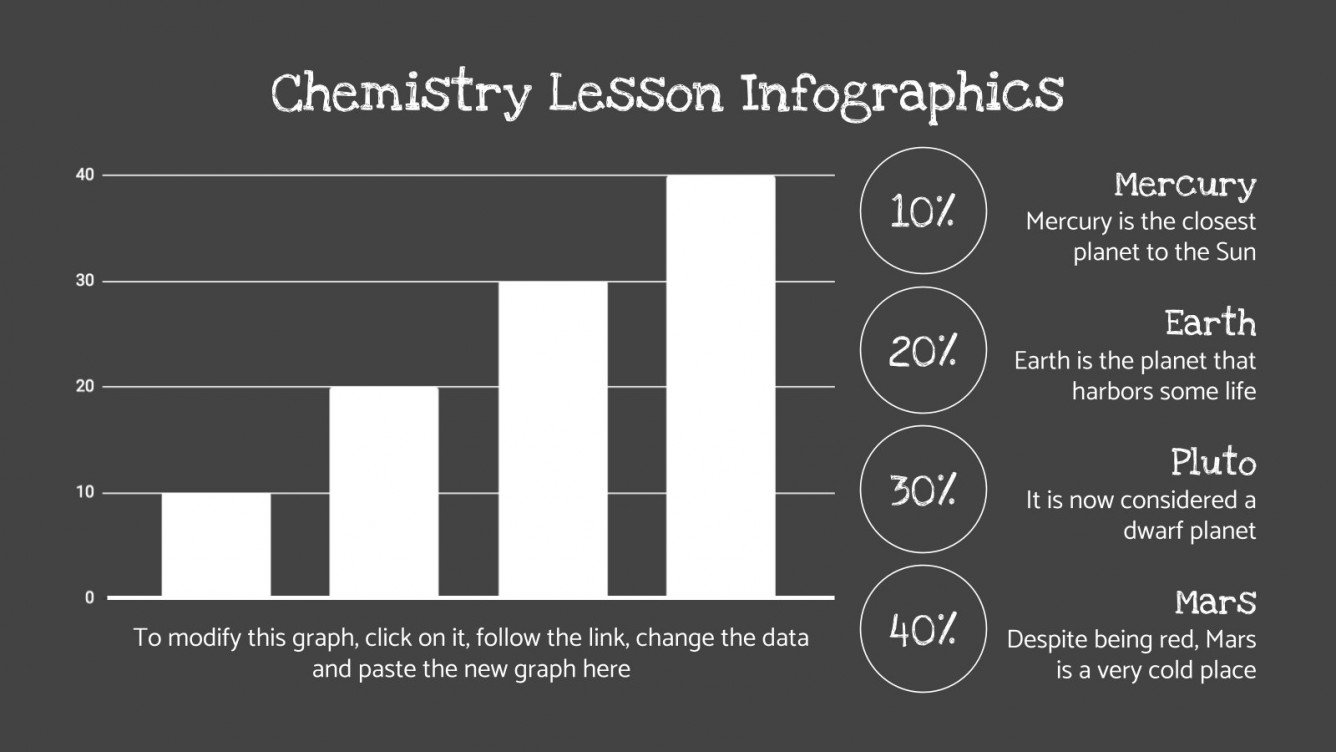 Chemistry Lesson Infographics

40
30
20
10
0

To modify this graph, click on it, follow the link, change the data and paste the new graph here

10%
Mercury
Mercury is the closest planet to the Sun

20%
Earth
Earth is the planet that harbors some life

30%
Pluto
It is now considered a dwarf planet

40%
Mars
Despite being red, Mars is a very cold place