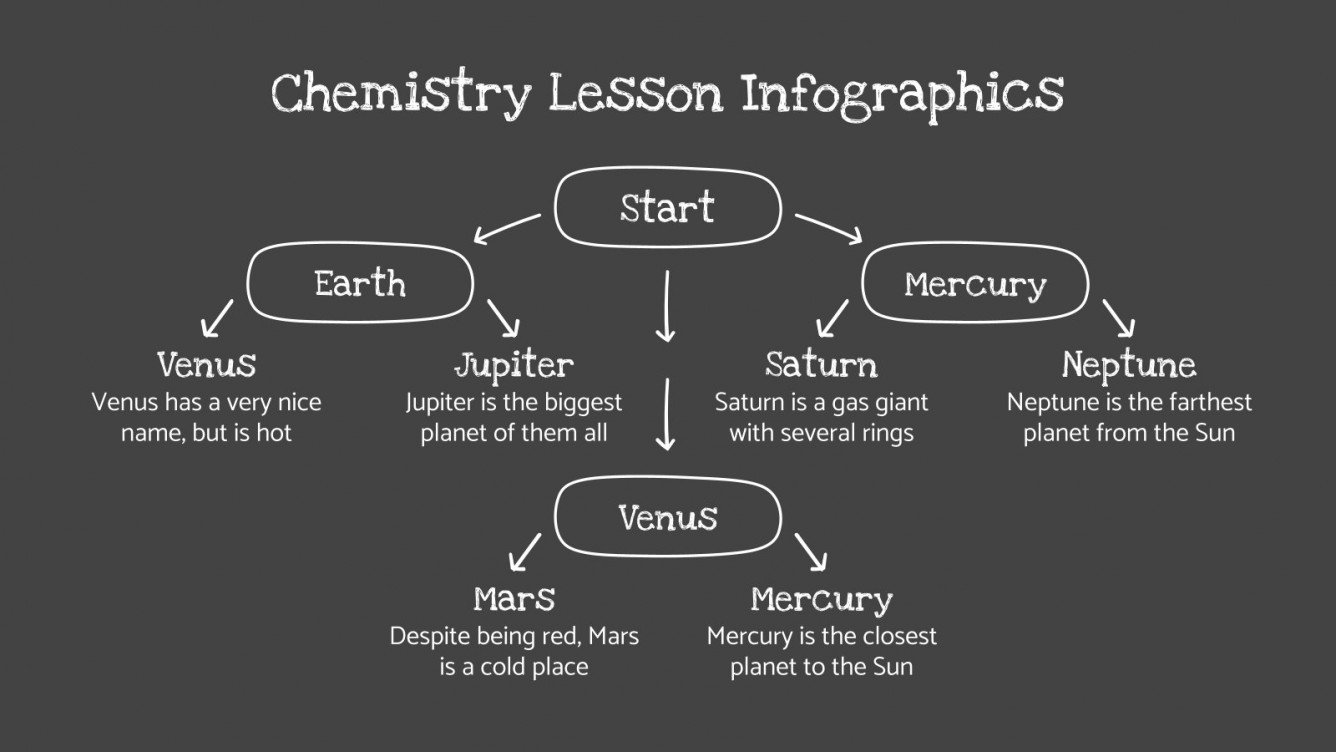 Chemistry Lesson Infographics

Start

Earth

Mercury

Venus
Venus has a very nice name, but is hot

Jupiter
Jupiter is the biggest planet of them all

Saturn
Saturn is a gas giant with several rings

Neptune
Neptune is the farthest planet from the Sun

Venus

Mars
Despite being red, Mars is a cold place

Mercury
Mercury is the closest planet to the Sun