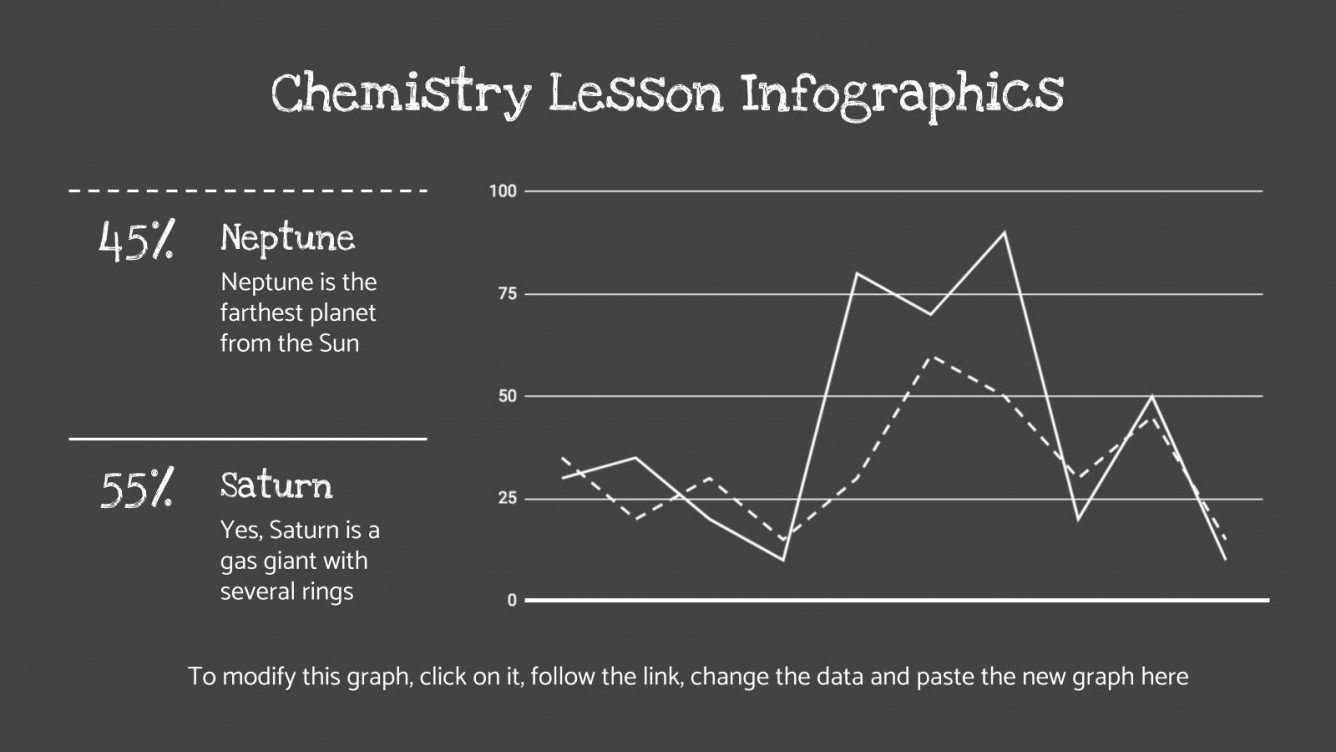 Chemistry Lesson Infographics

45%

Neptune

Neptune is the farthest planet from the Sun

55%

Saturn

Yes, Saturn is a gas giant with several rings

100

75

50

25

0

To modify this graph, click on it, follow the link, change the data and paste the new graph here