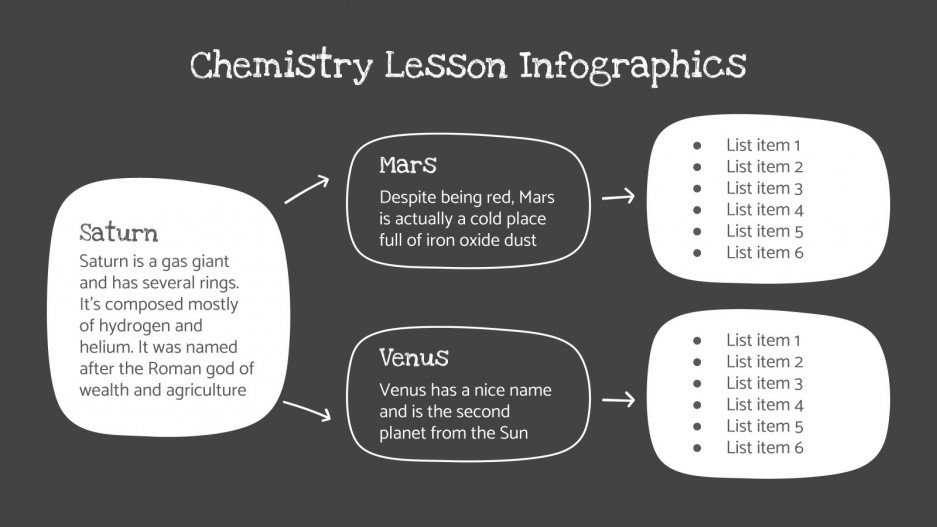 Chemistry Lesson Infographics

Saturn
Saturn is a gas giant and has several rings. It's composed mostly of hydrogen and helium. It was named after the Roman god of wealth and agriculture

Mars
Despite being red, Mars is actually a cold place full of iron oxide dust

- List item 1
- List item 2
- List item 3
- List item 4
- List item 5
- List item 6

Venus
Venus has a nice name and is the second planet from the Sun

- List item 1
- List item 2
- List item 3
- List item 4
- List item 5
- List item 6