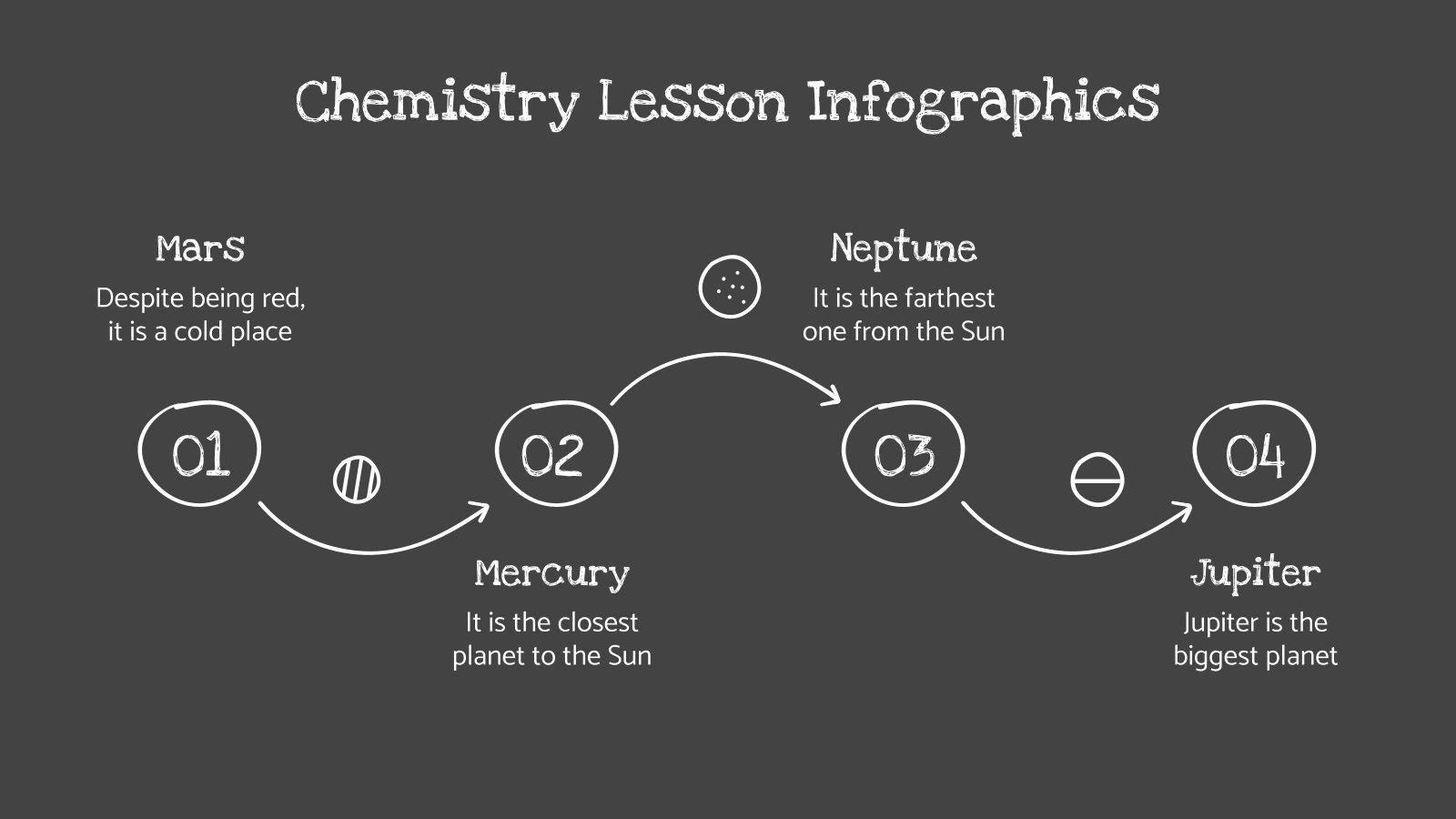 Chemistry Lesson Infographics

Mars
Despite being red, it is a cold place

01

02

Mercury
It is the closest planet to the Sun

Neptune
It is the farthest one from the Sun

03

04

Jupiter
Jupiter is the biggest planet