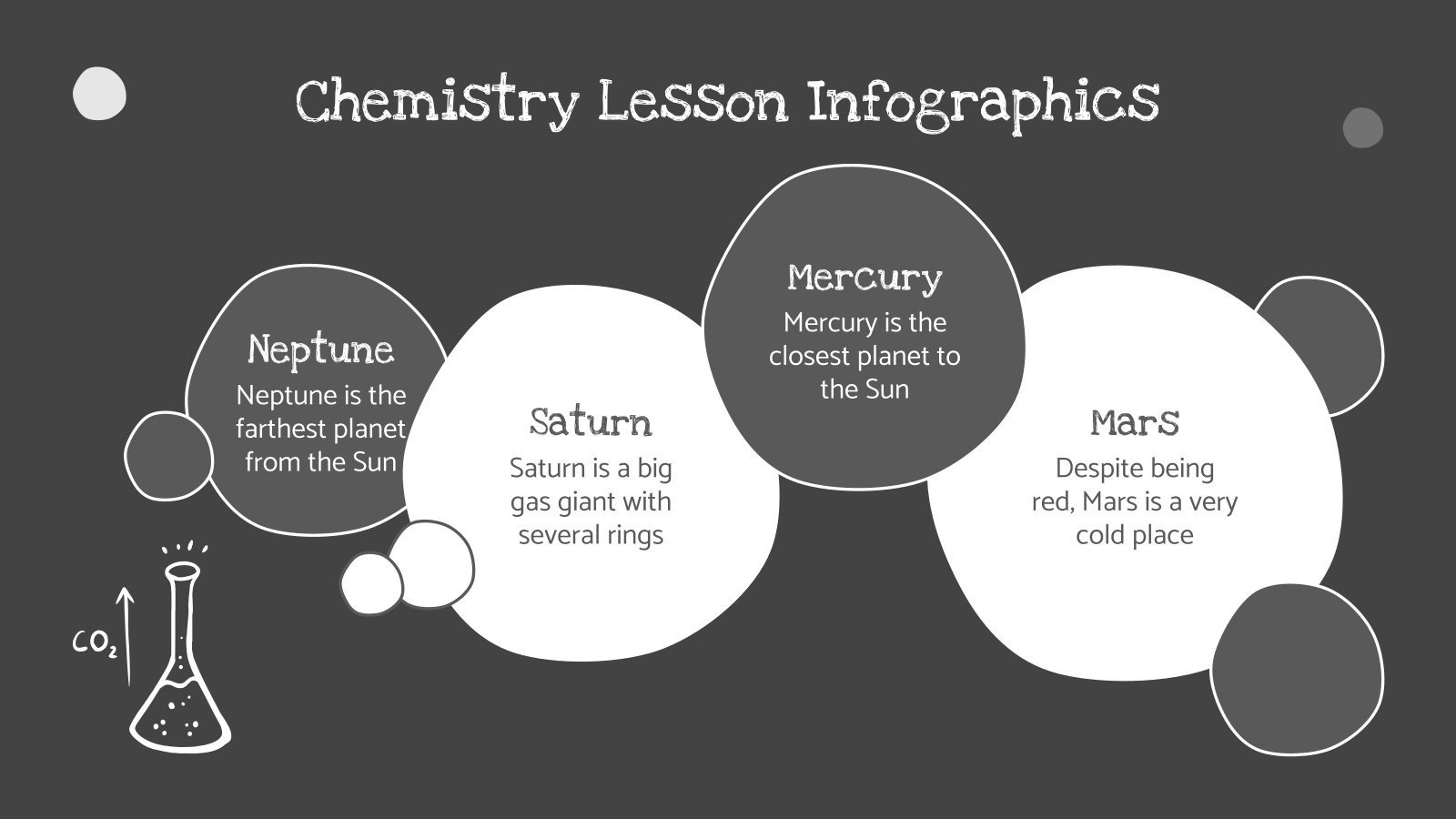 Chemistry Lesson Infographics

Neptune
Neptune is the farthest planet from the Sun

Saturn
Saturn is a big gas giant with several rings

Mercury
Mercury is the closest planet to the Sun

Mars
Despite being red, Mars is a very cold place

$CO_2$