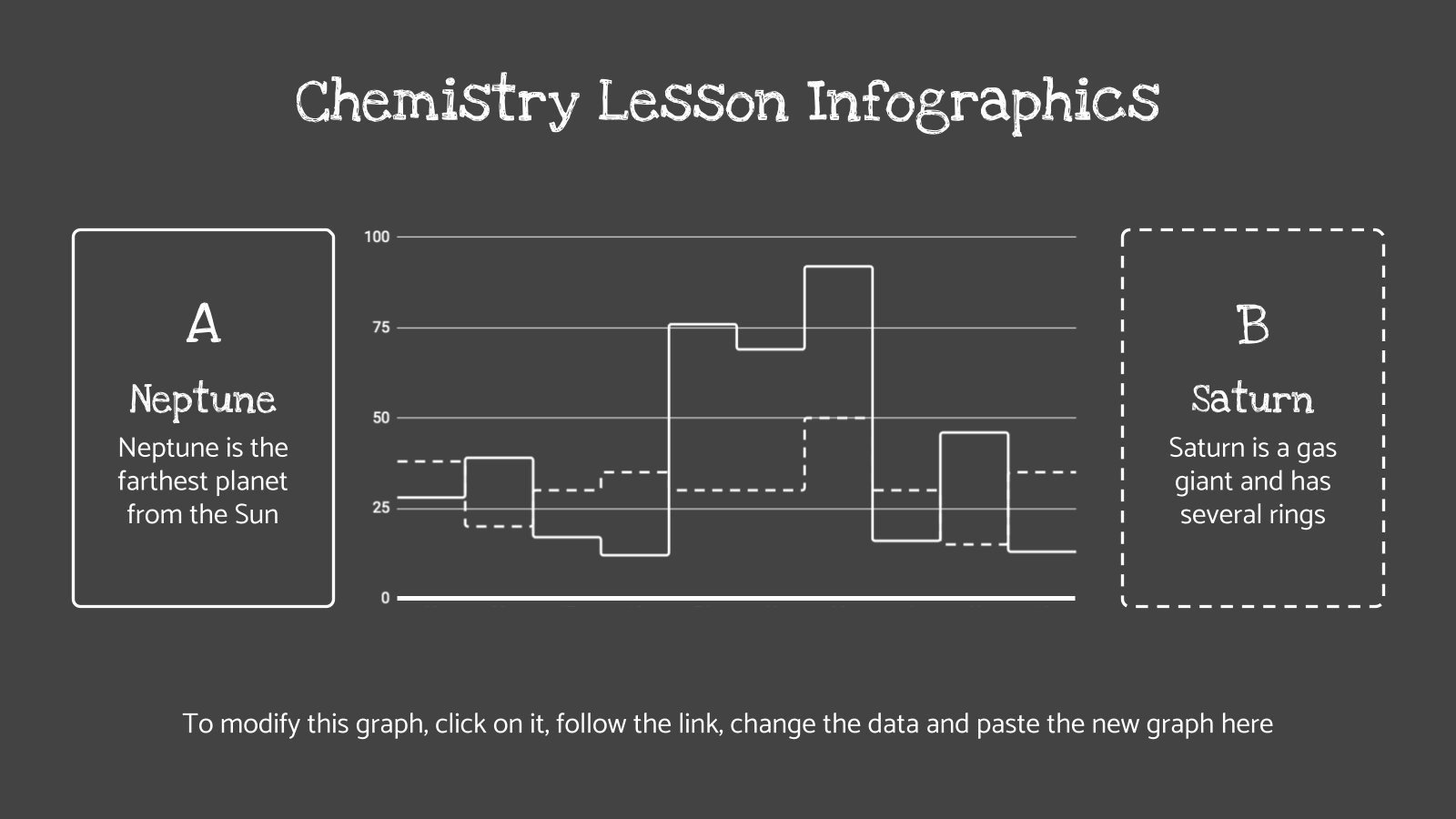 Chemistry Lesson Infographics

A

Neptune

Neptune is the farthest planet from the Sun

100

75

50

25

0

B

Saturn

Saturn is a gas giant and has several rings

To modify this graph, click on it, follow the link, change the data and paste the new graph here