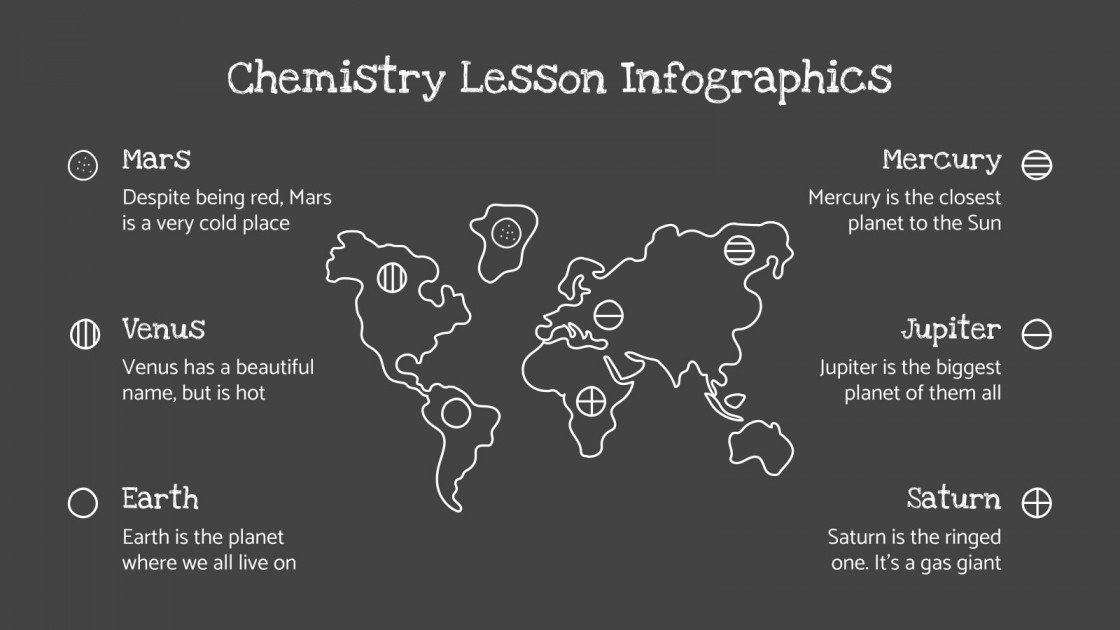 Chemistry Lesson Infographics

Mars
Despite being red, Mars is a very cold place

Venus
Venus has a beautiful name, but is hot

Earth
Earth is the planet where we all live on

Mercury
Mercury is the closest planet to the Sun

Jupiter
Jupiter is the biggest planet of them all

Saturn
Saturn is the ringed one. It's a gas giant