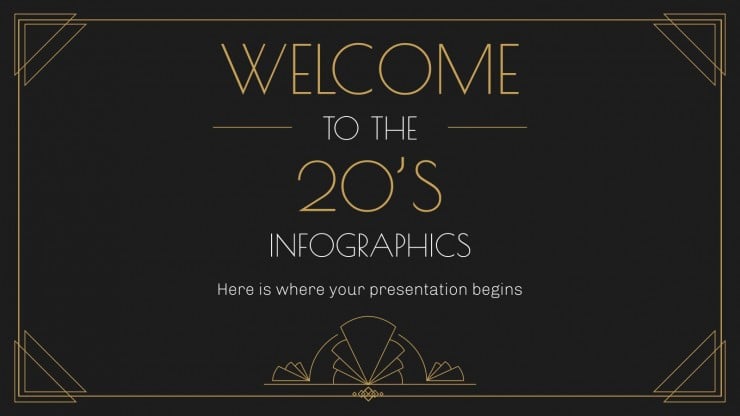 WELCOME

TO THE

20'S

INFOGRAPHICS

Here is where your presentation begins