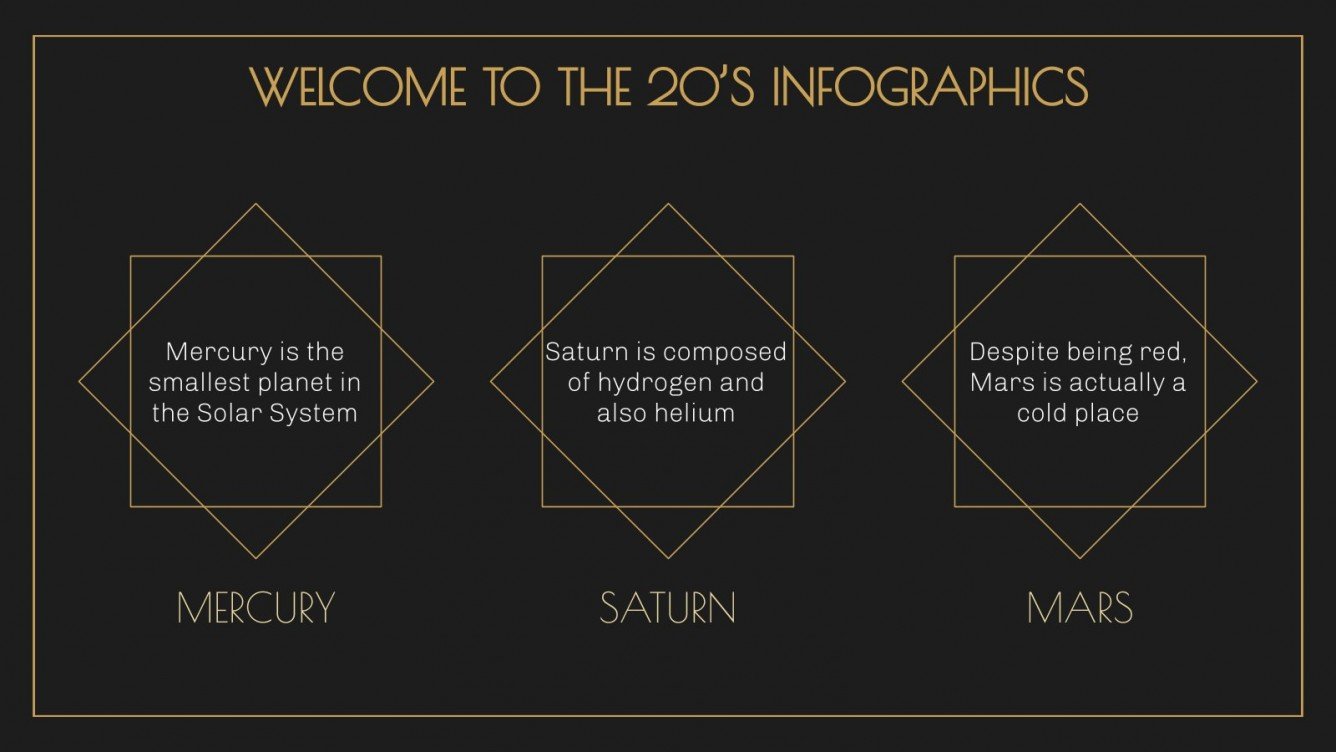 WELCOME TO THE 20'S INFOGRAPHICS

Mercury is the smallest planet in the Solar System

MERCURY

Saturn is composed of hydrogen and also helium

SATURN

Despite being red, Mars is actually a cold place

MARS