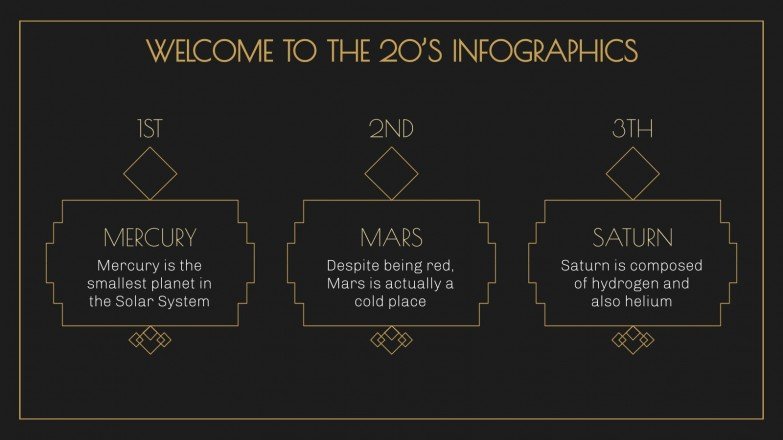 WELCOME TO THE 20'S INFOGRAPHICS

1ST

MERCURY

Mercury is the smallest planet in the Solar System

2ND

MARS

Despite being red, Mars is actually a cold place

3TH

SATURN

Saturn is composed of hydrogen and also helium